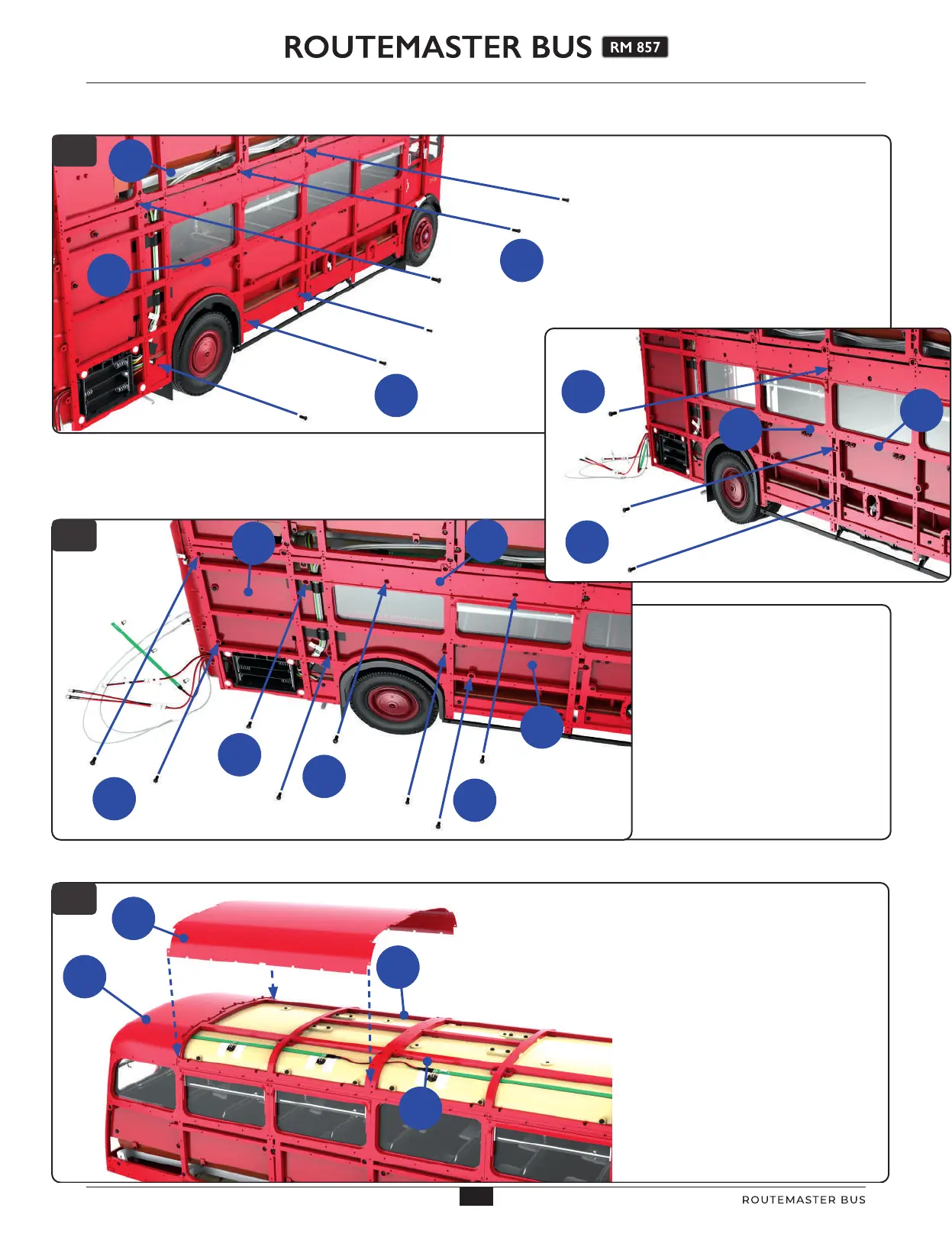 ROUTEMASTER BUS RM 857

ROUTEMASTER BUS