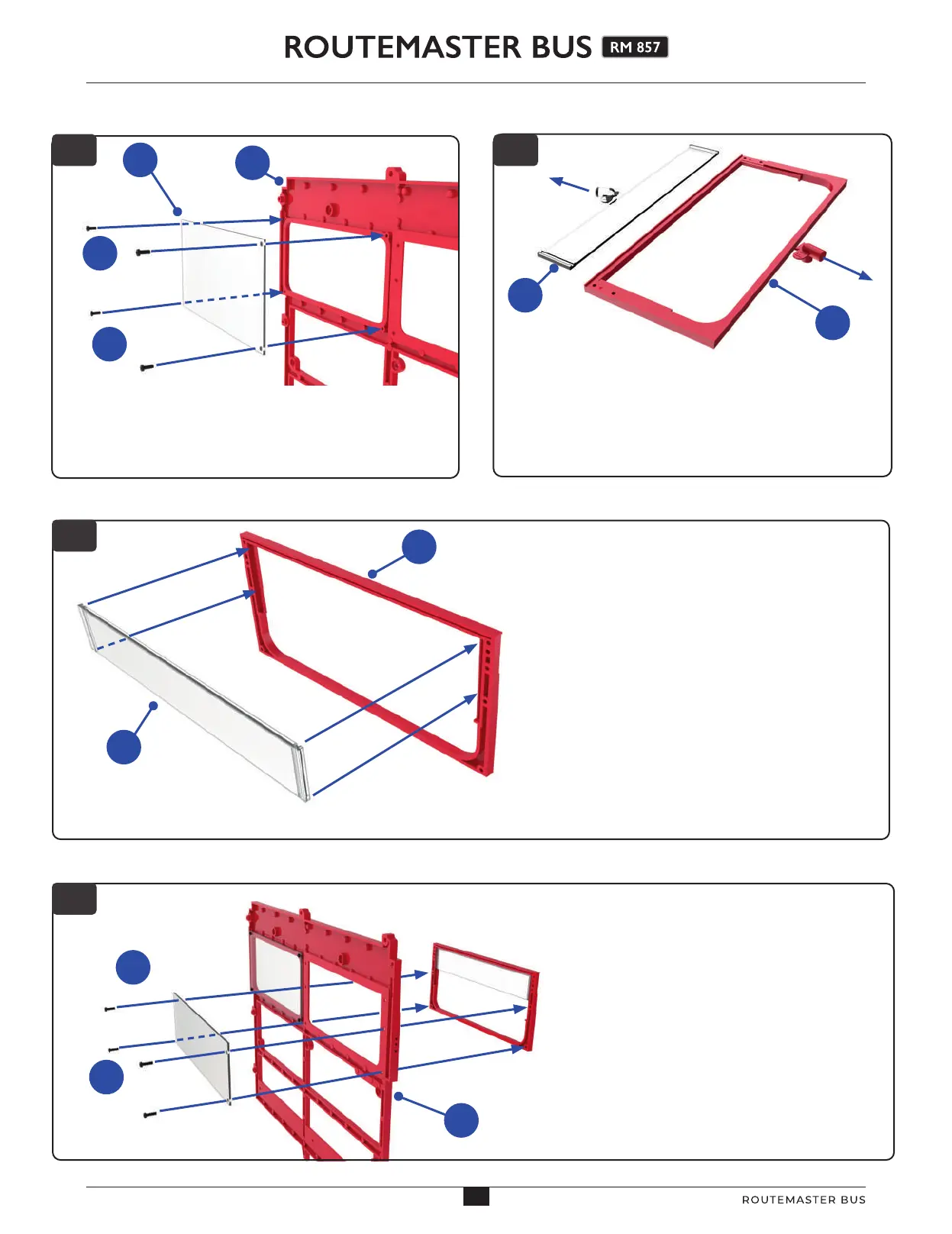 ROUTEMASTER BUS RM 857

ROUTEMASTER BUS