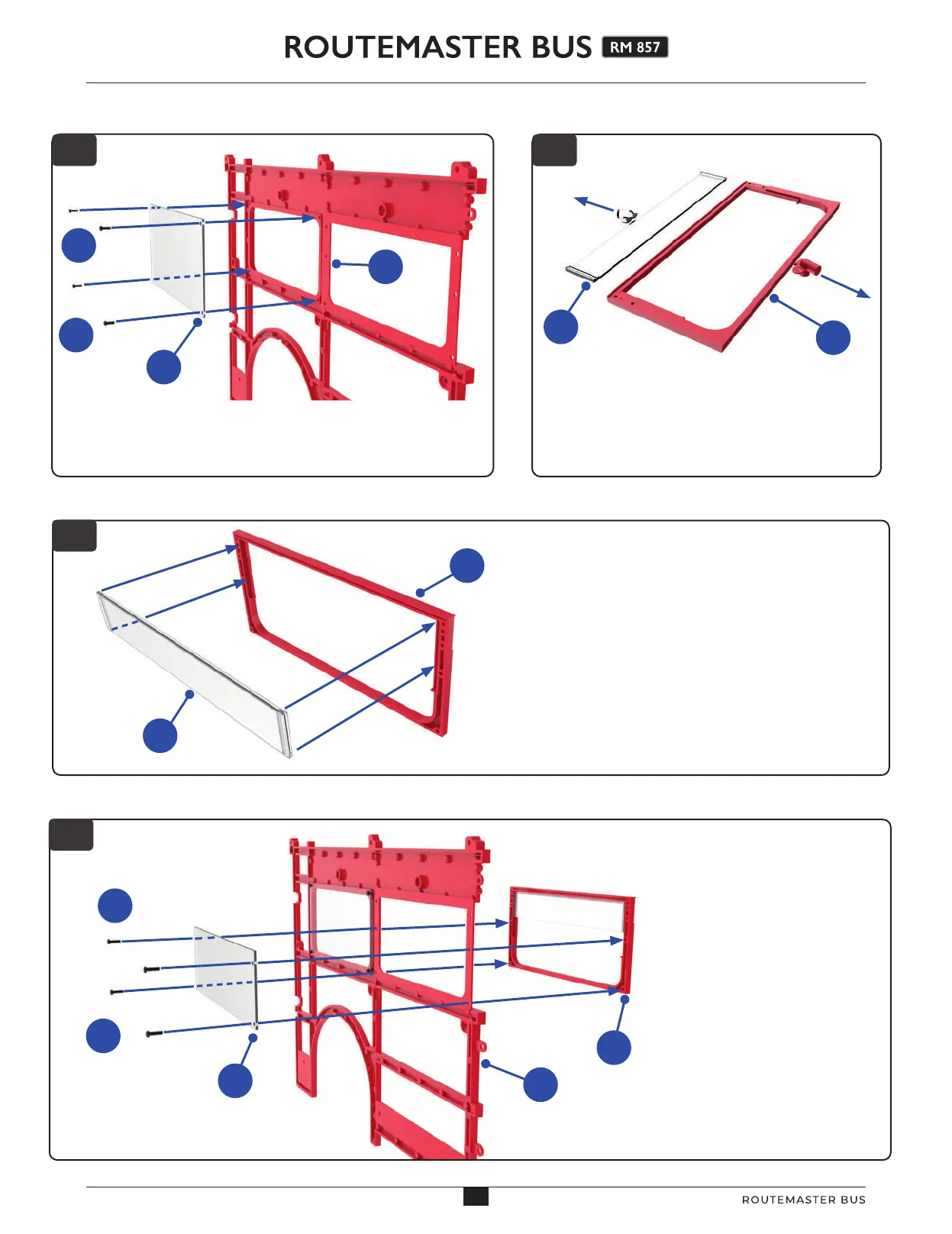 ROUTEMASTER BUS RM 857

ROUTEMASTER BUS