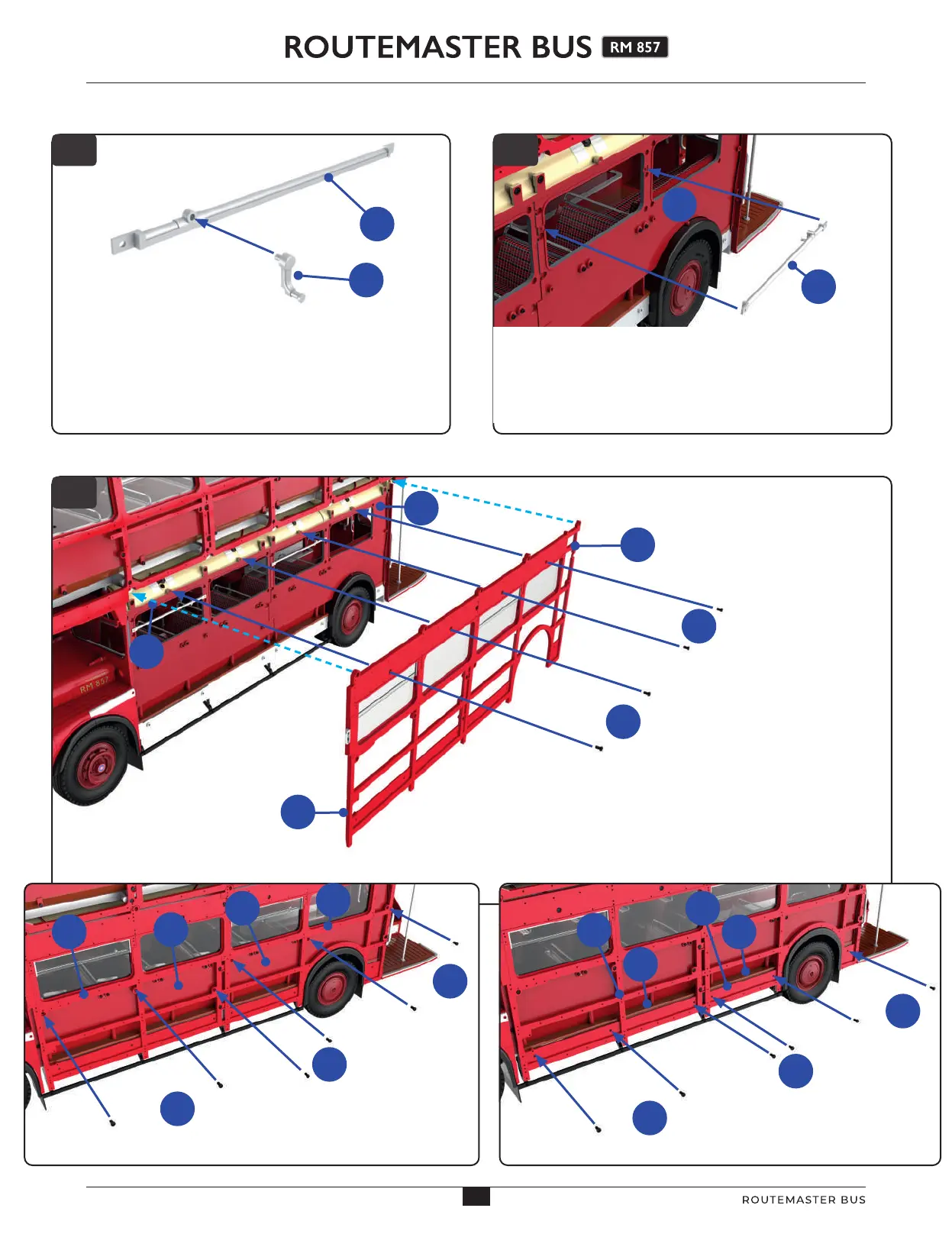 ROUTEMASTER BUS RM 857

RM 857

ROUTEMASTER BUS