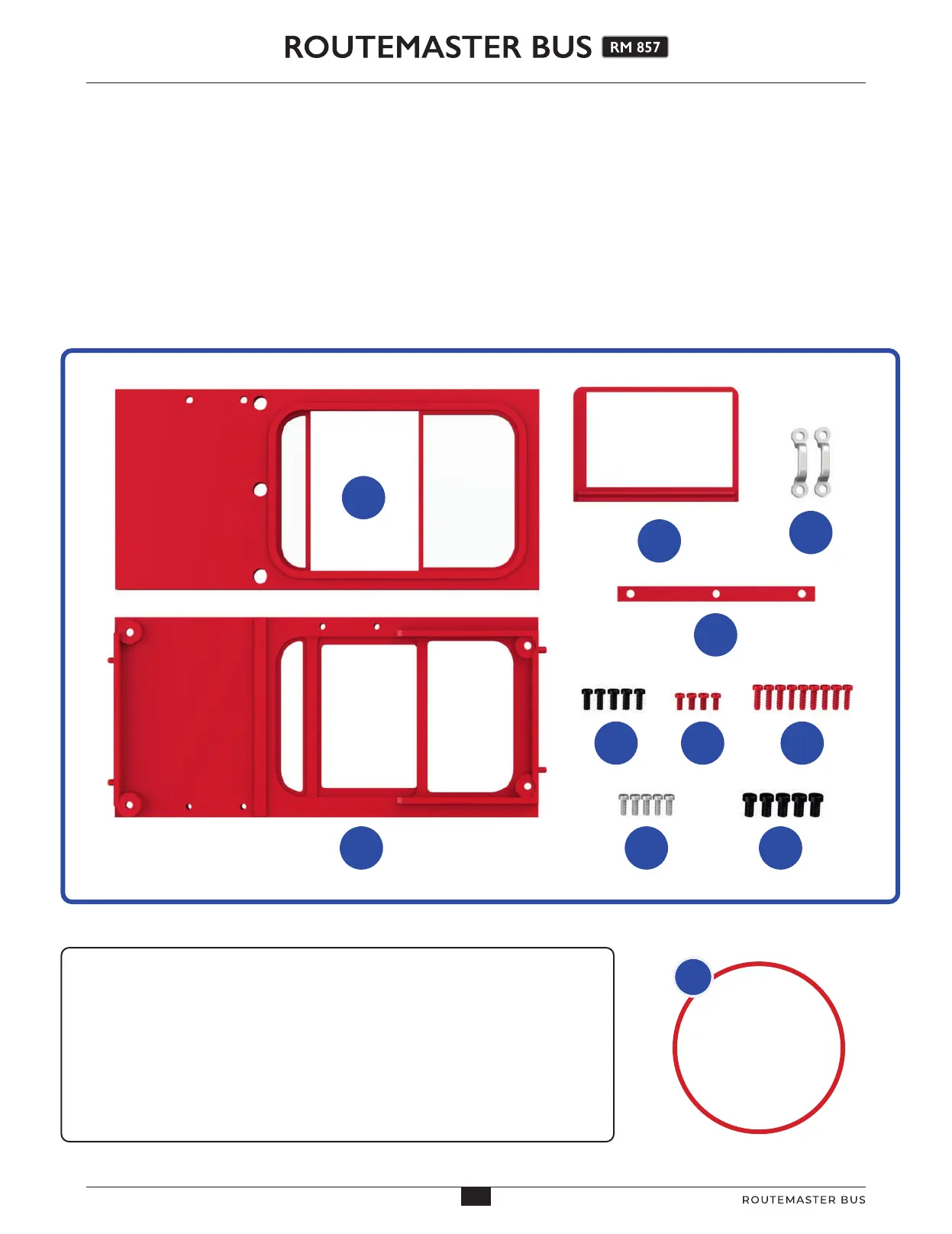 ROUTEMASTER BUS RM 857

ROUTEMASTER BUS