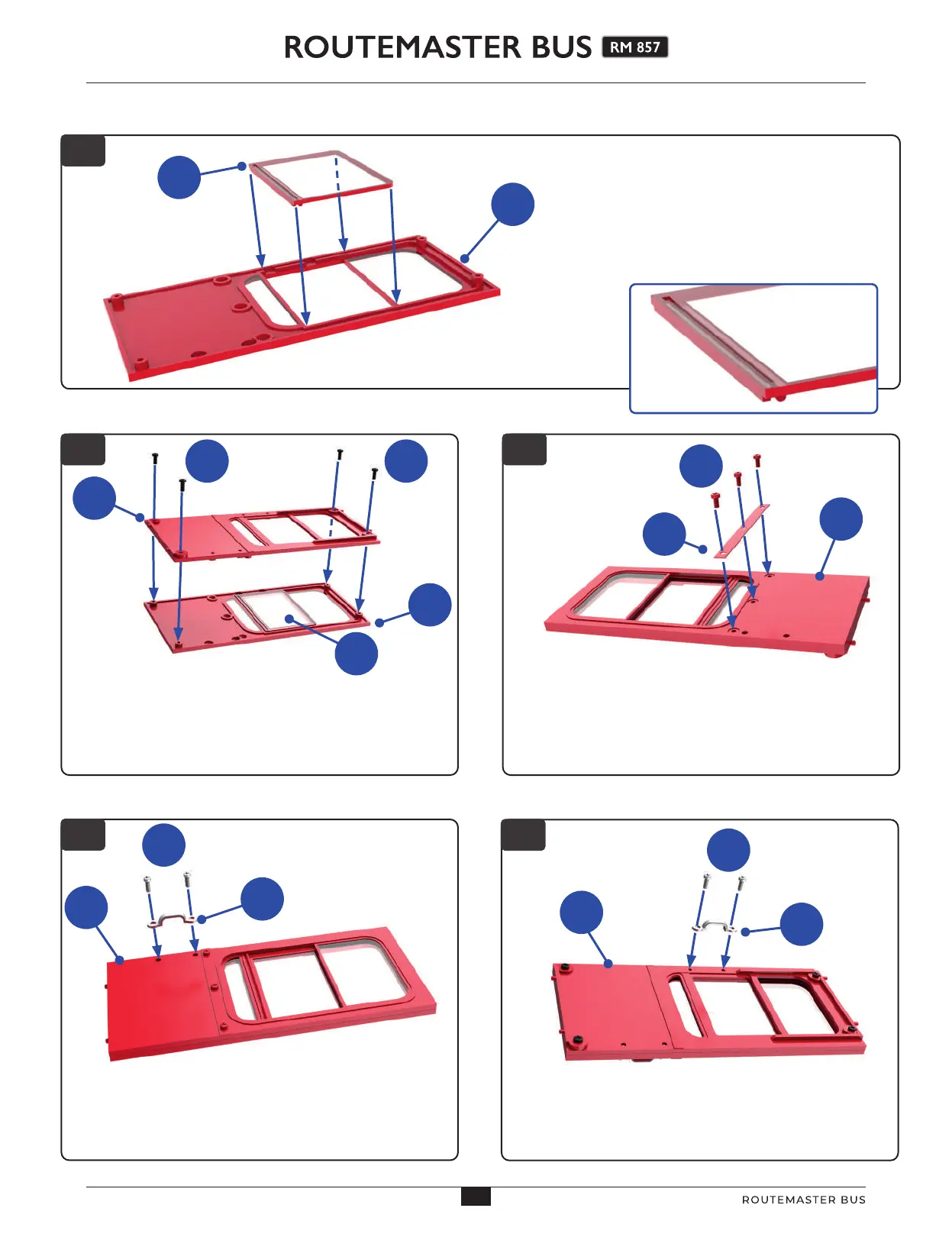 ROUTEMASTER BUS RM 857

ROUTEMASTER BUS