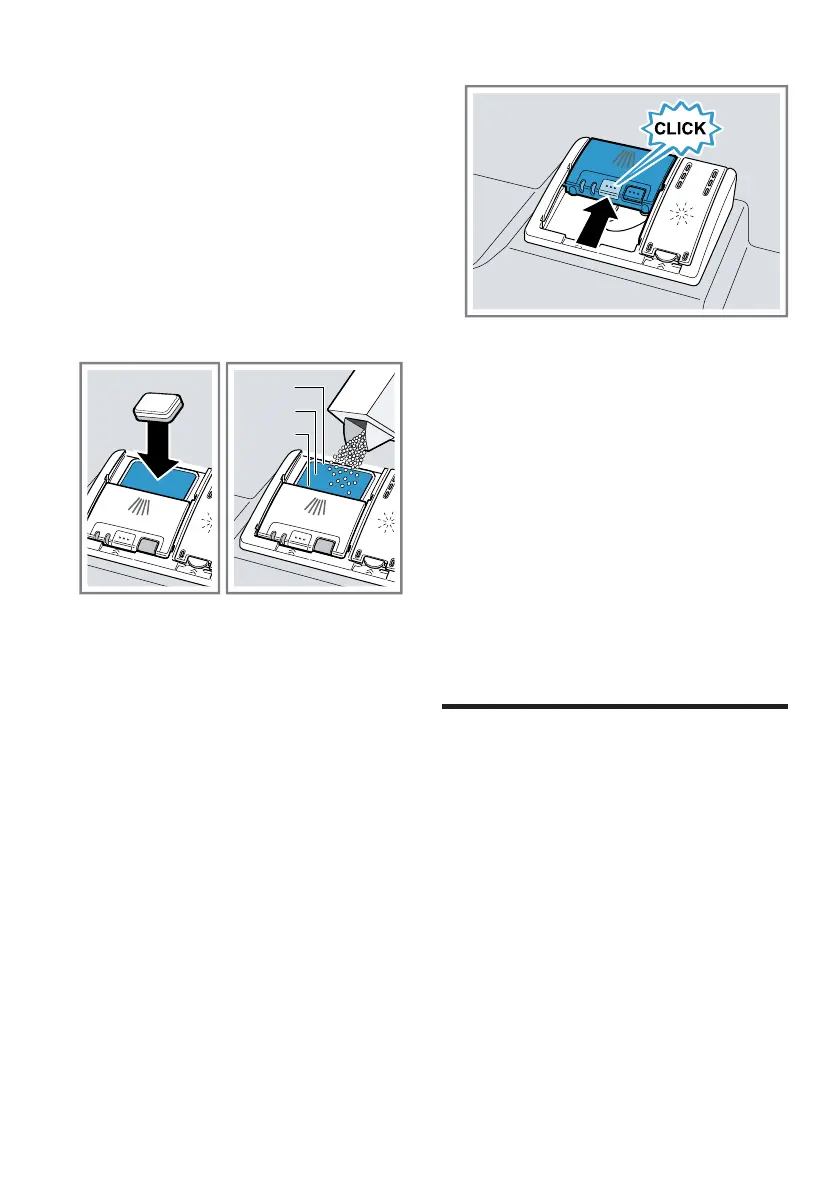 CLICK