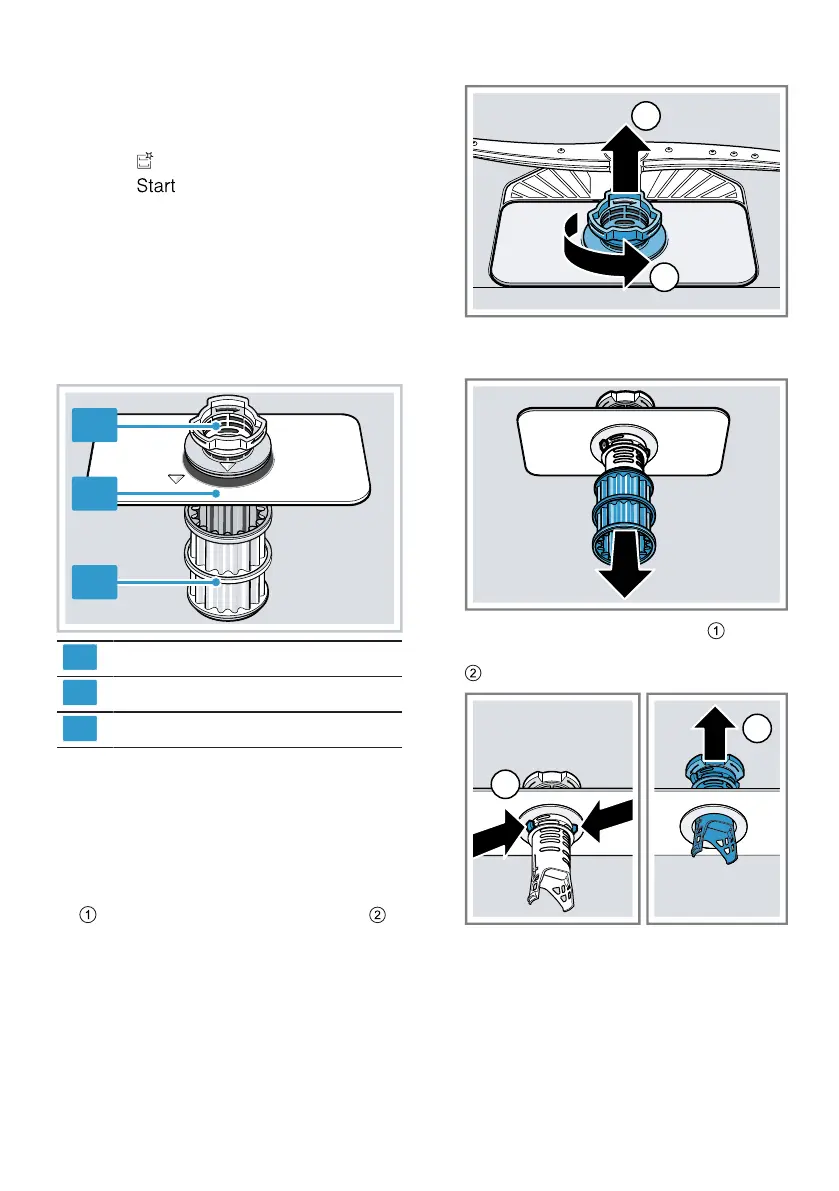 Start

①

②

①

②