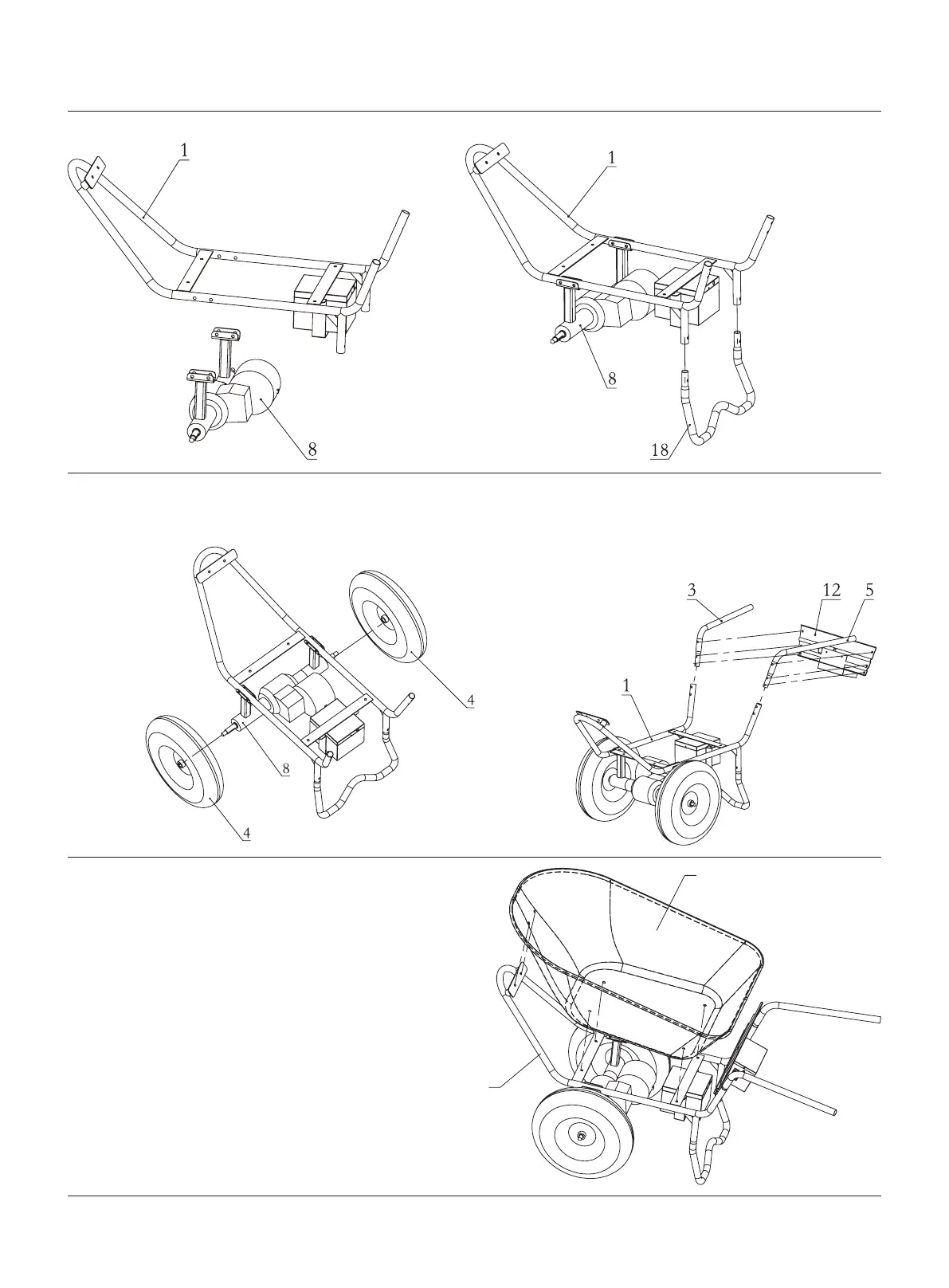 1

8

1

8

18

4

8

4

3

12

5

1