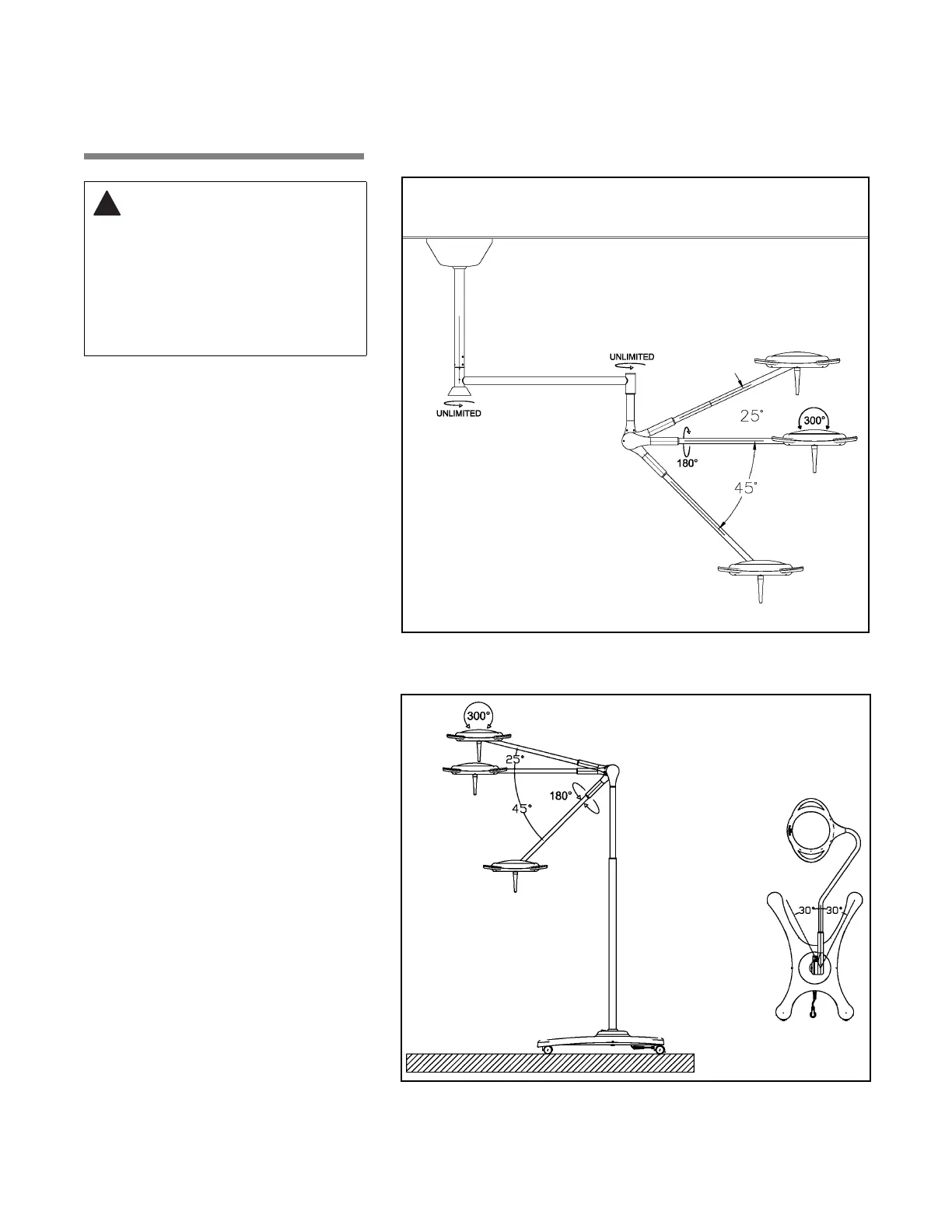 UNLIMITED

UNLIMITED

25°

300°

180°

45°

300°

25°

180°

45°

30°

30°