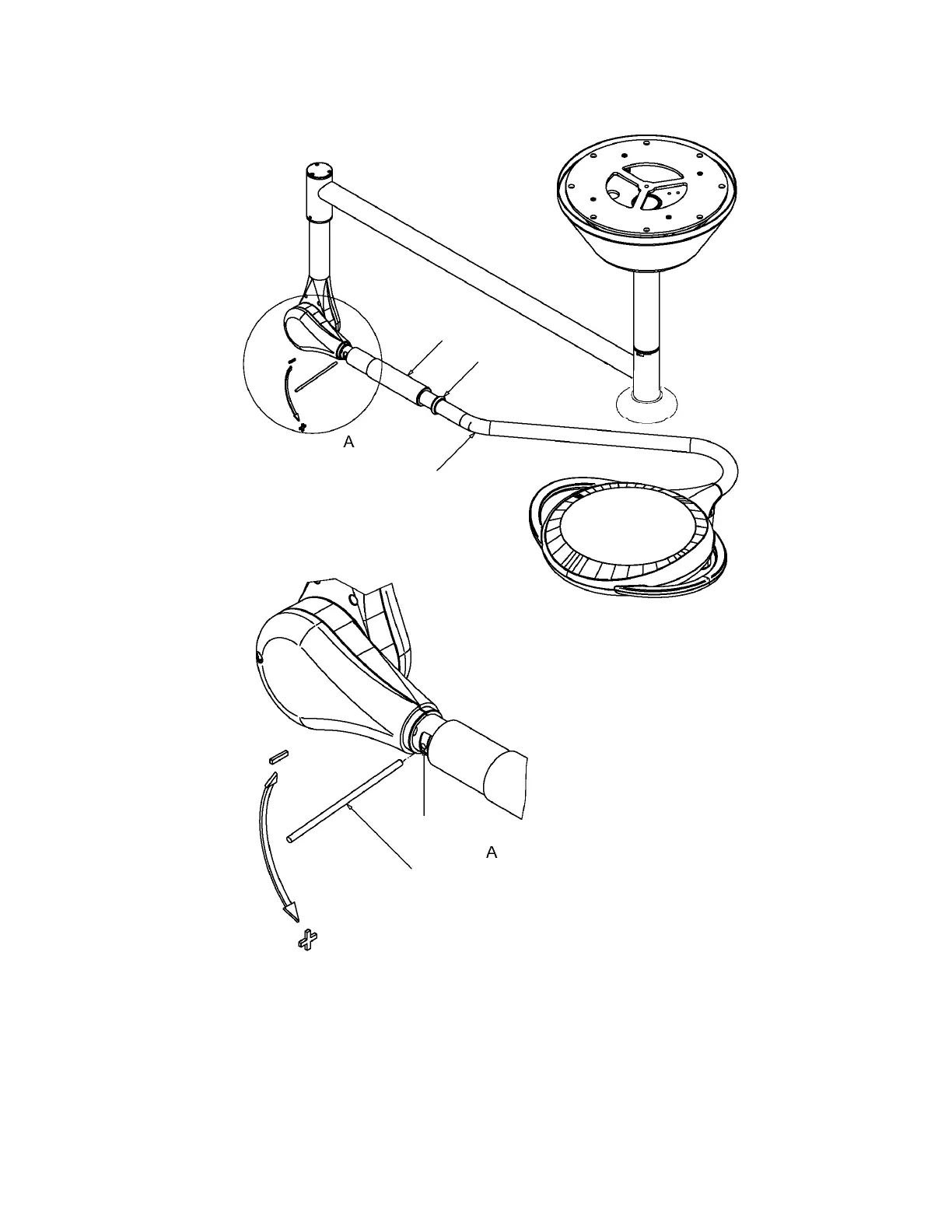 A

A