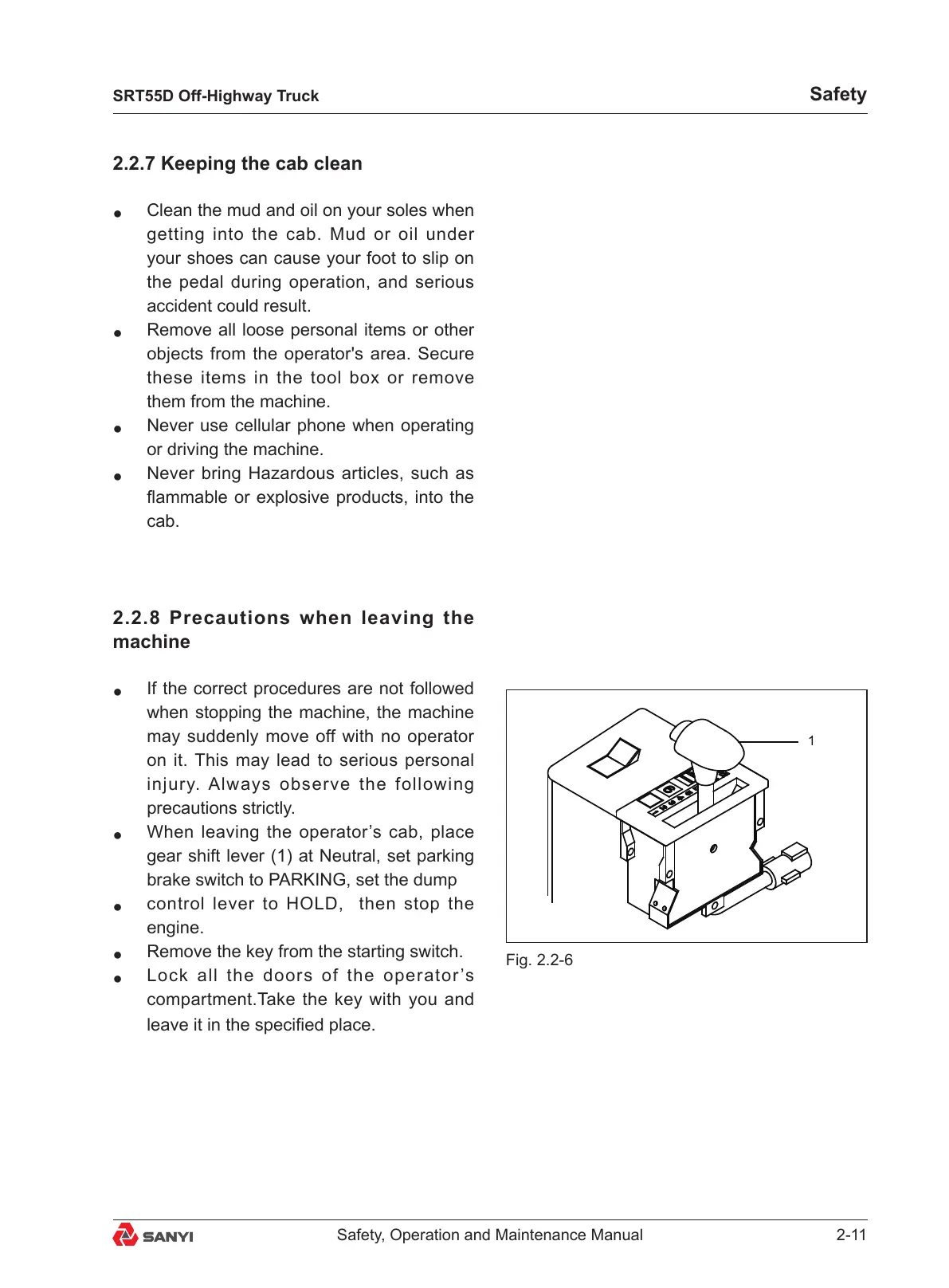 SRT55D Off-Highway Truck

Safety

2.2.7 Keeping the cab clean

● Clean the mud and oil on your soles when getting into the cab. Mud or oil under your shoes can cause your foot to slip on the pedal during operation, and serious accident could result.
● Remove all loose personal items or other objects from the operator's area. Secure these items in the tool box or remove them from the machine.
● Never use cellular phone when operating or driving the machine.
● Never bring Hazardous articles, such as flammable or explosive products, into the cab.

2.2.8 Precautions when leaving the machine

● If the correct procedures are not followed when stopping the machine, the machine may suddenly move off with no operator on it. This may lead to serious personal injury. Always observe the following precautions strictly.
● When leaving the operator’s cab, place gear shift lever (1) at Neutral, set parking brake switch to PARKING, set the dump
● control lever to HOLD, then stop the engine.
● Remove the key from the starting switch.
● Lock all the doors of the operator’s compartment.Take the key with you and leave it in the specified place.

1

Fig. 2.2-6

SANYI

Safety, Operation and Maintenance Manual

2-11