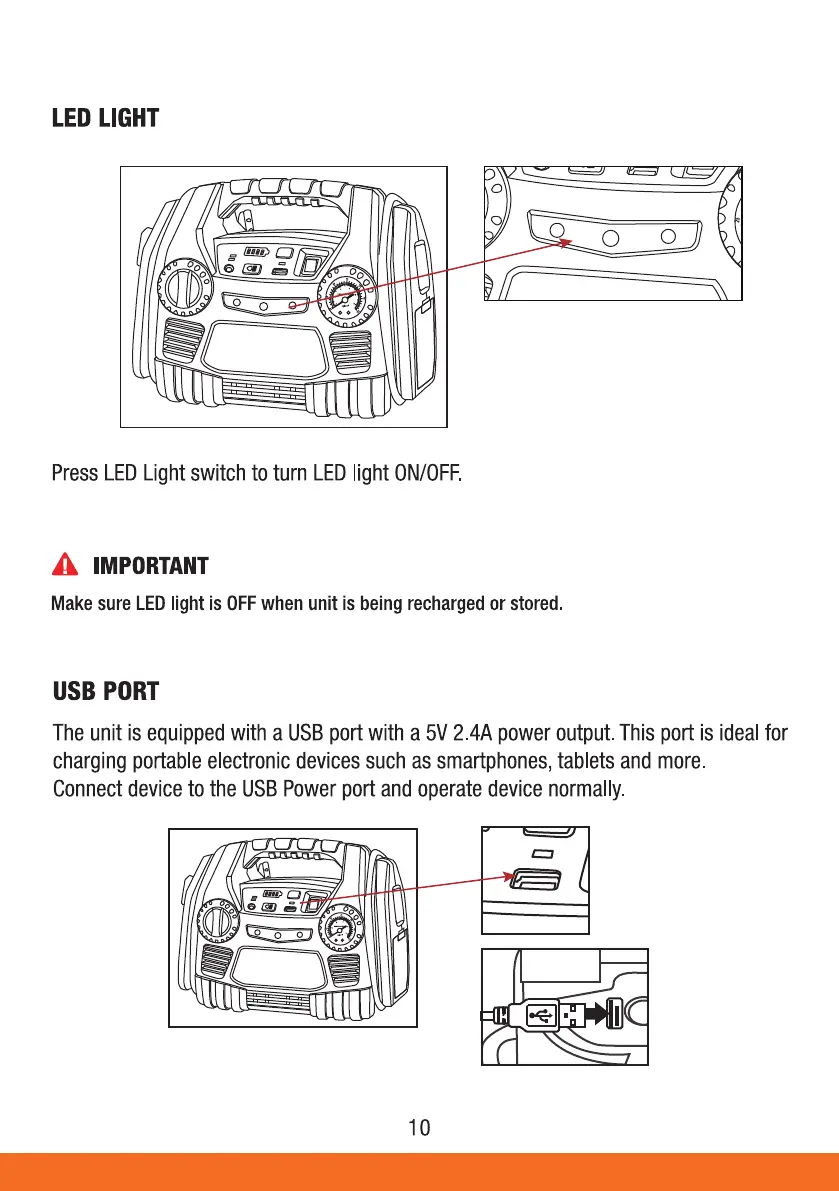 LED LIGHT

Press LED Light switch to turn LED light ON/OFF.

IMPORTANT

Make sure LED light is OFF when unit is being recharged or stored.

USB PORT

The unit is equipped with a USB port with a 5V 2.4A power output. This port is ideal for charging portable electronic devices such as smartphones, tablets and more. Connect device to the USB Power port and operate device normally.

10