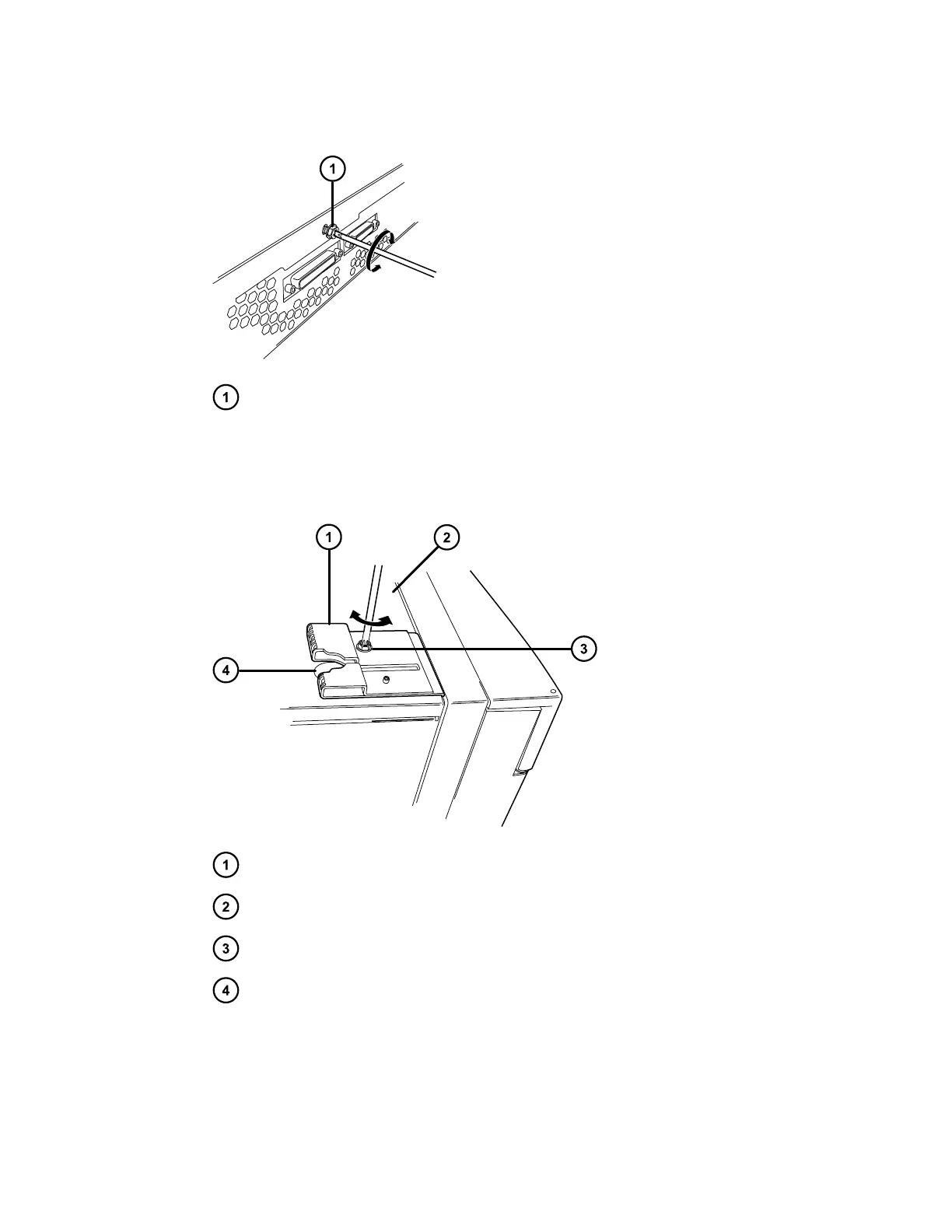 1

1

1

2

3

4

1

2

3

4