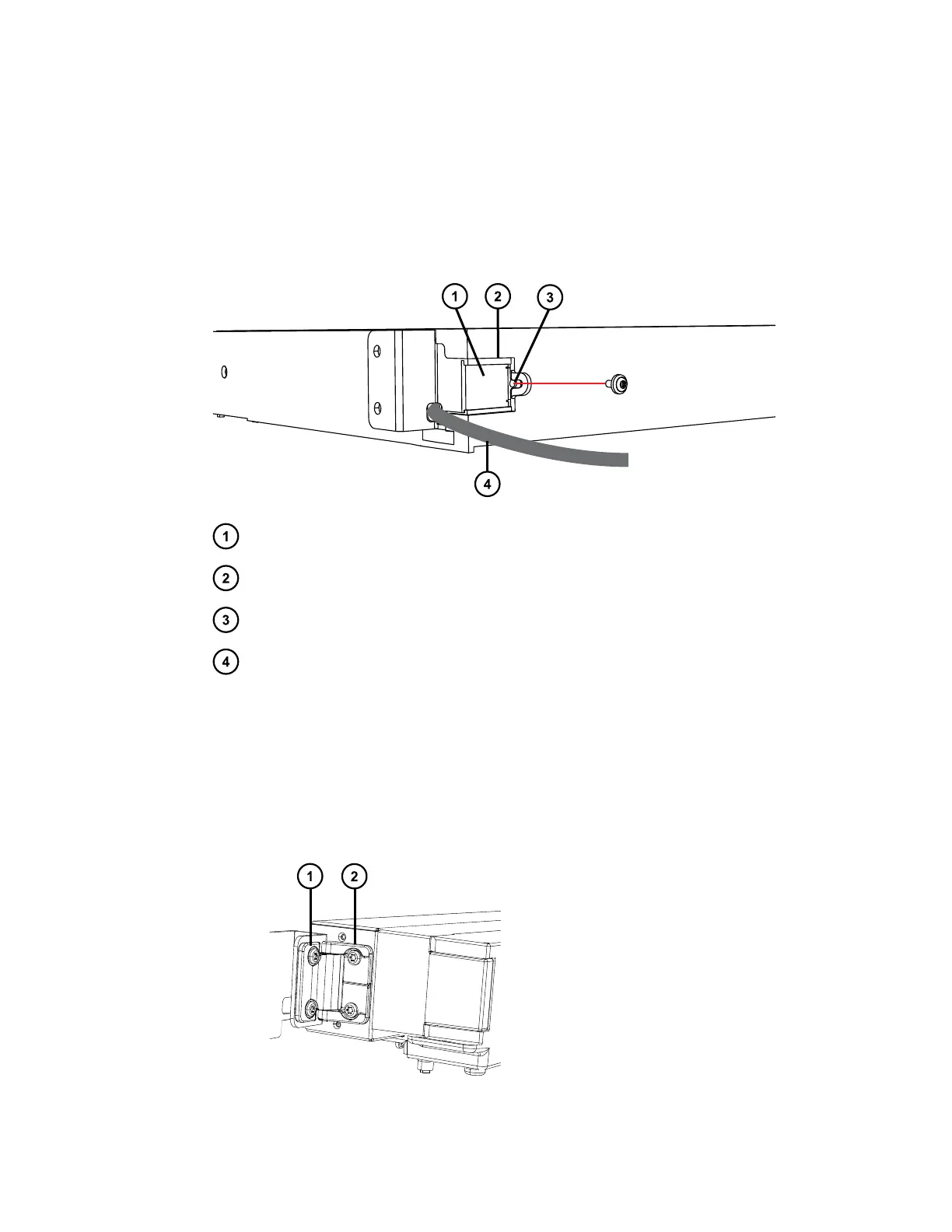 1 2 3

4

1

2

3

4

1 2