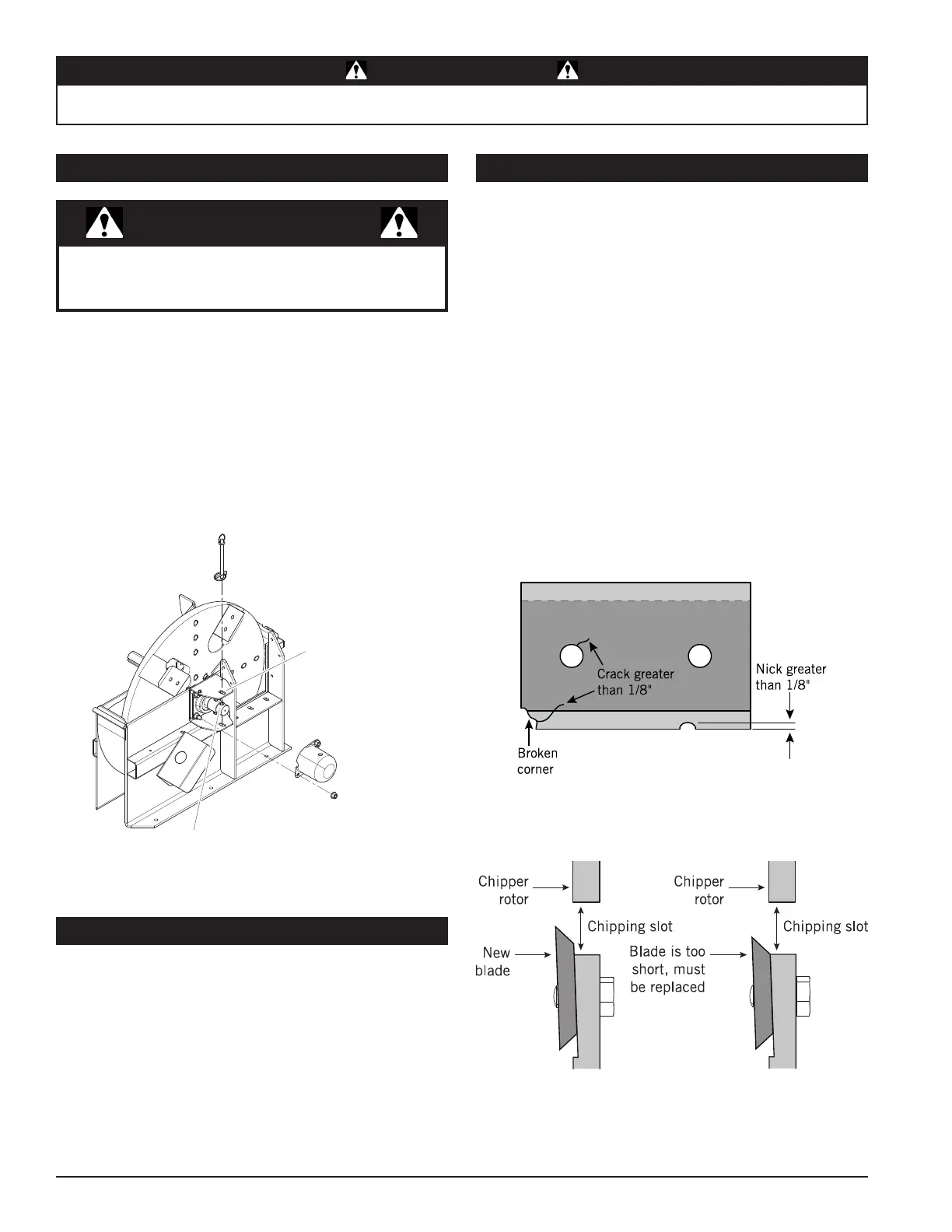 Crack greater than 1/8"

Nick greater than 1/8"

Broken corner

Chipper rotor

Chipping slot

New blade

Chipper rotor

Chipping slot

Blade is too short, must be replaced