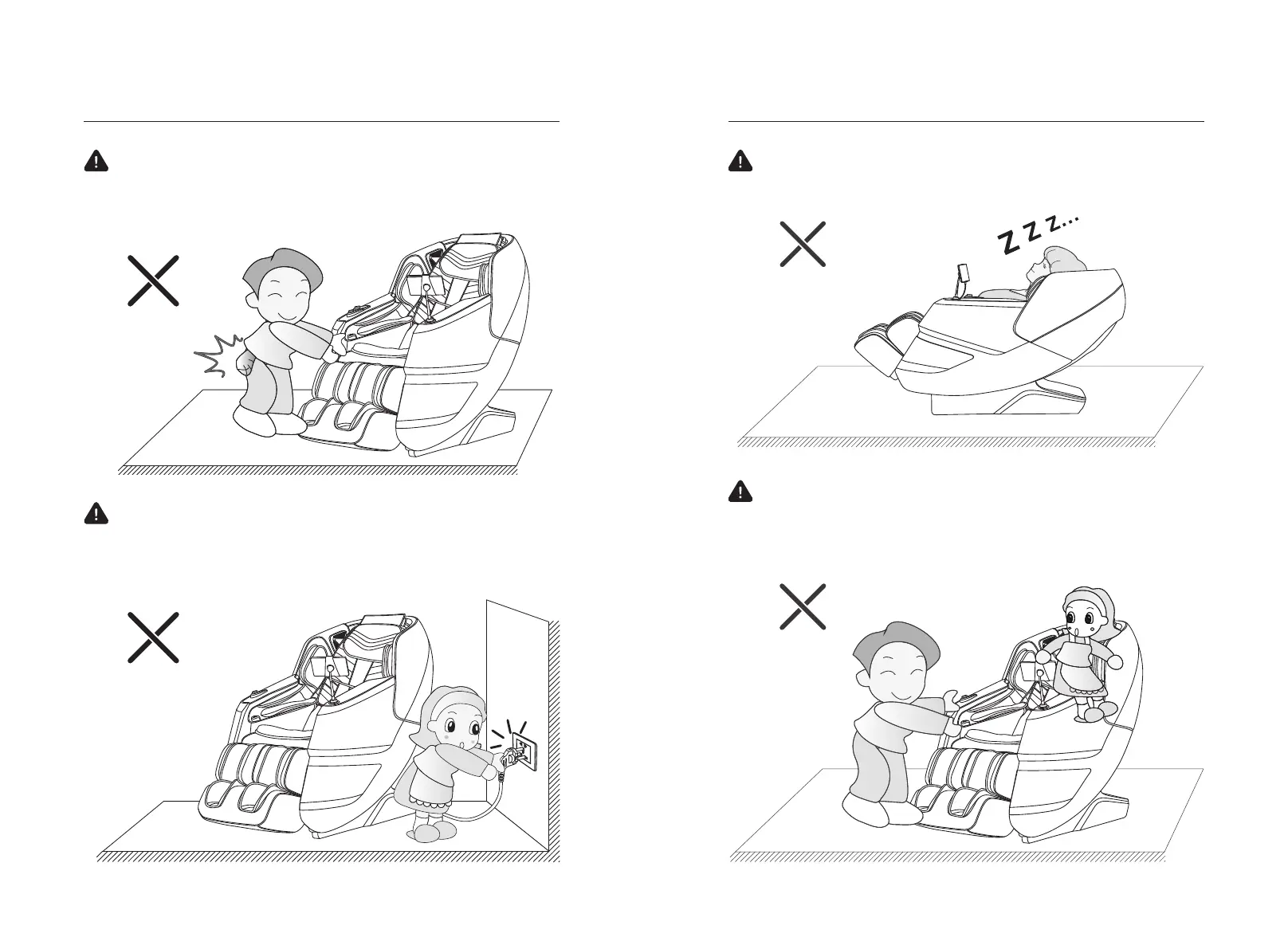 Z Z Z...