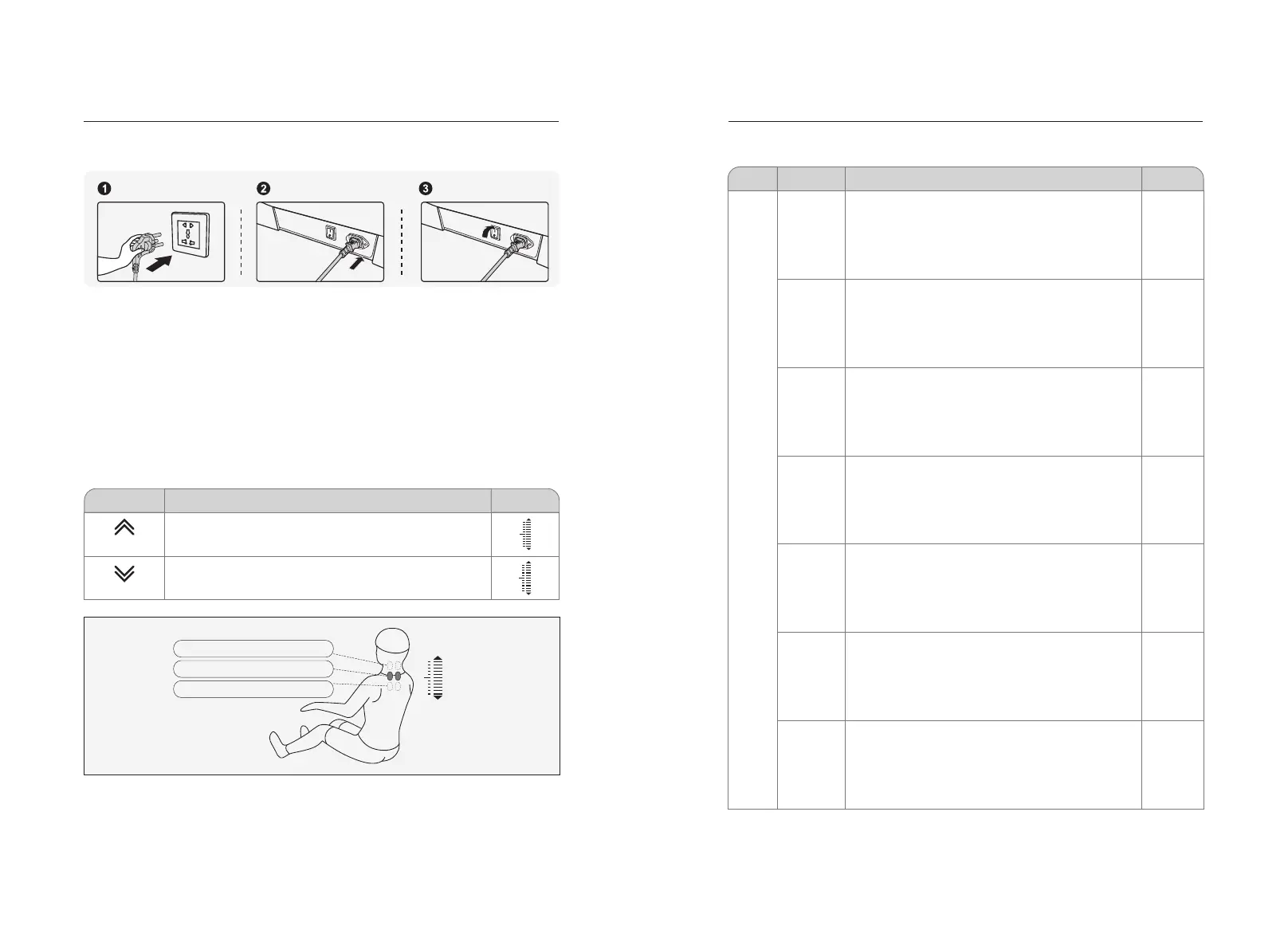 1
2
3