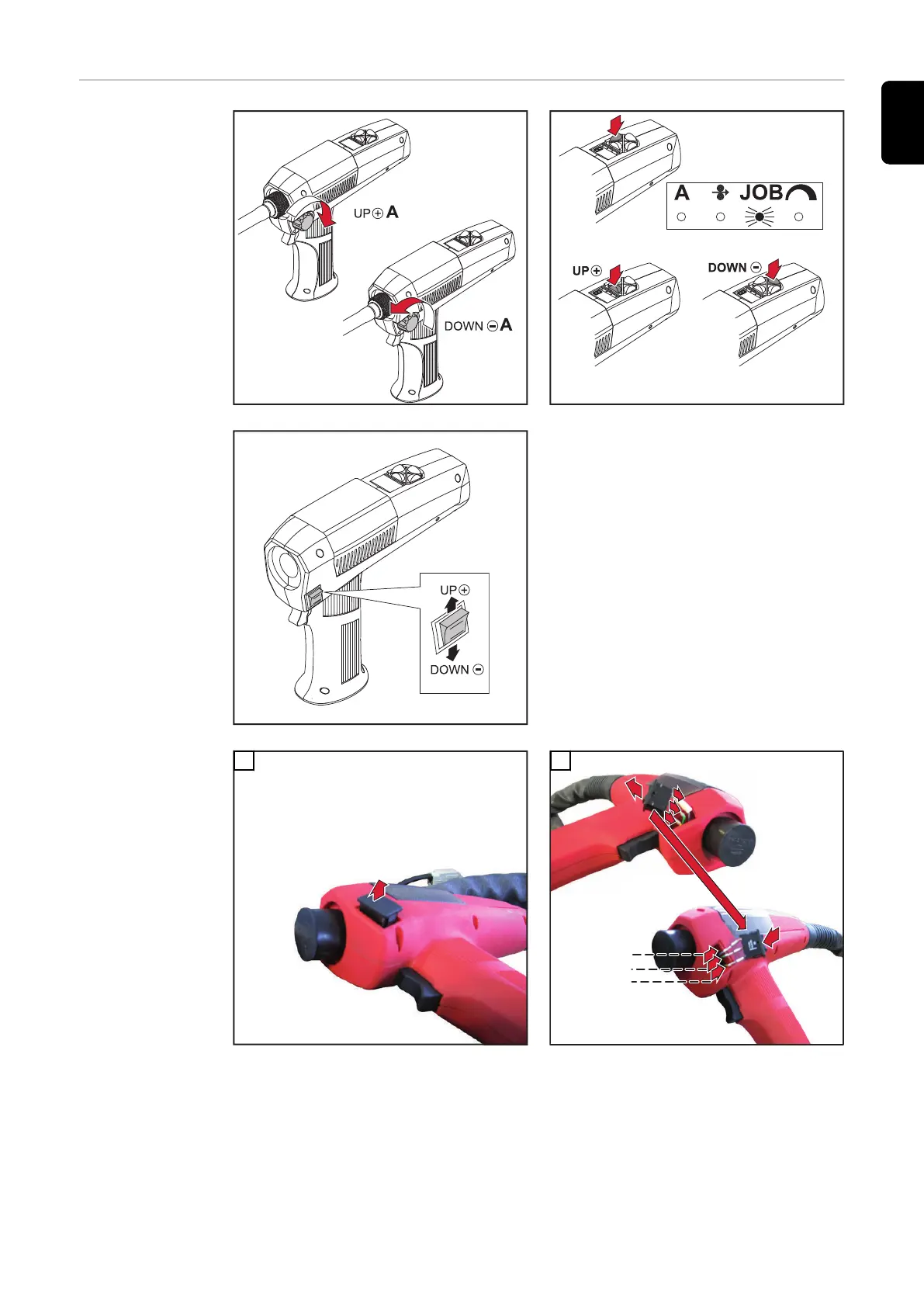 UP ⊕ A

DOWN ⊖ A

A JOB

UP ⊕

DOWN ⊖

UP ⊕

DOWN ⊖