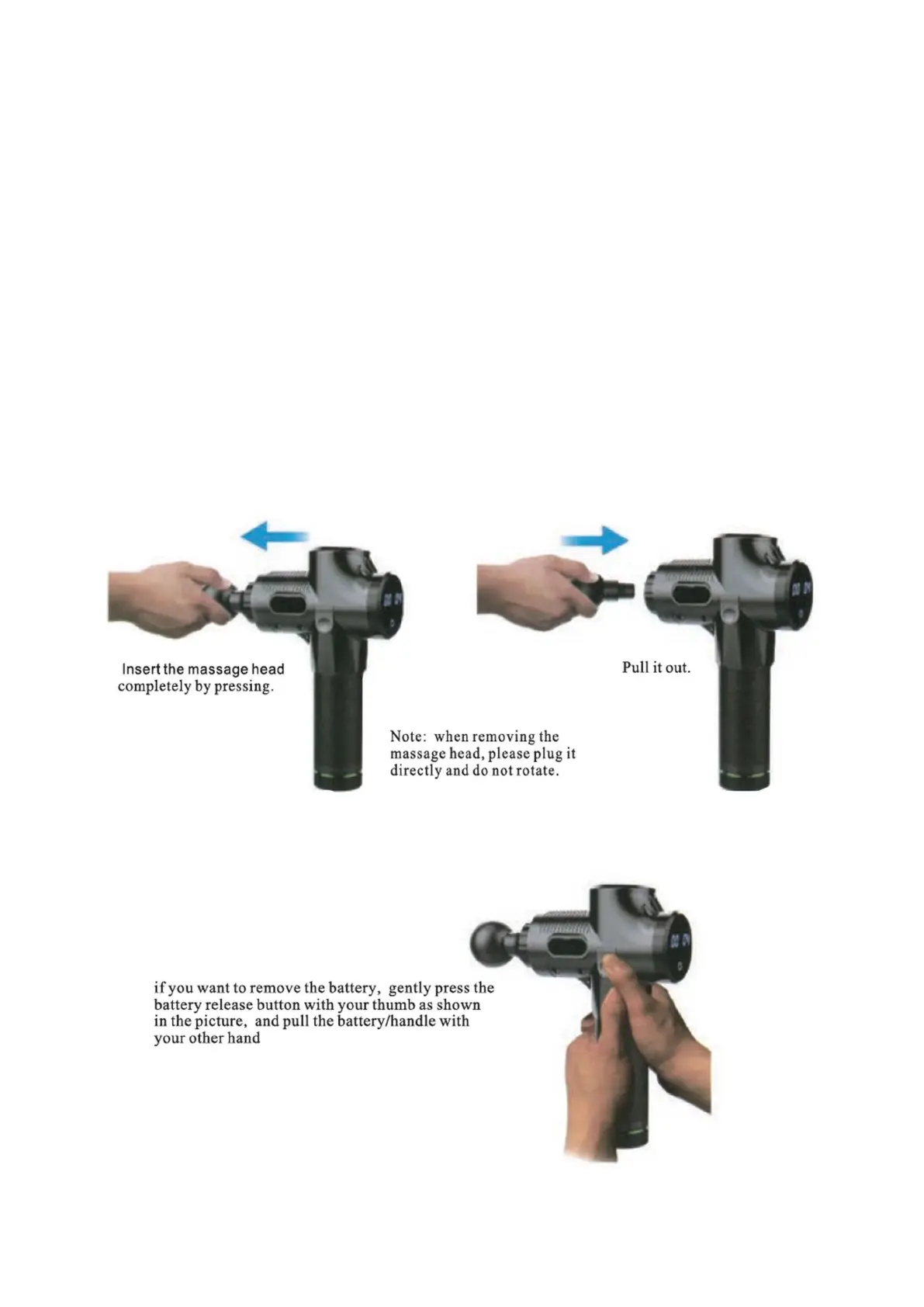 Insert the massage head completely by pressing.

Pull it out.

Note: when removing the massage head, please plug it directly and do not rotate.

if you want to remove the battery, gently press the battery release button with your thumb as shown in the picture, and pull the battery/handle with your other hand