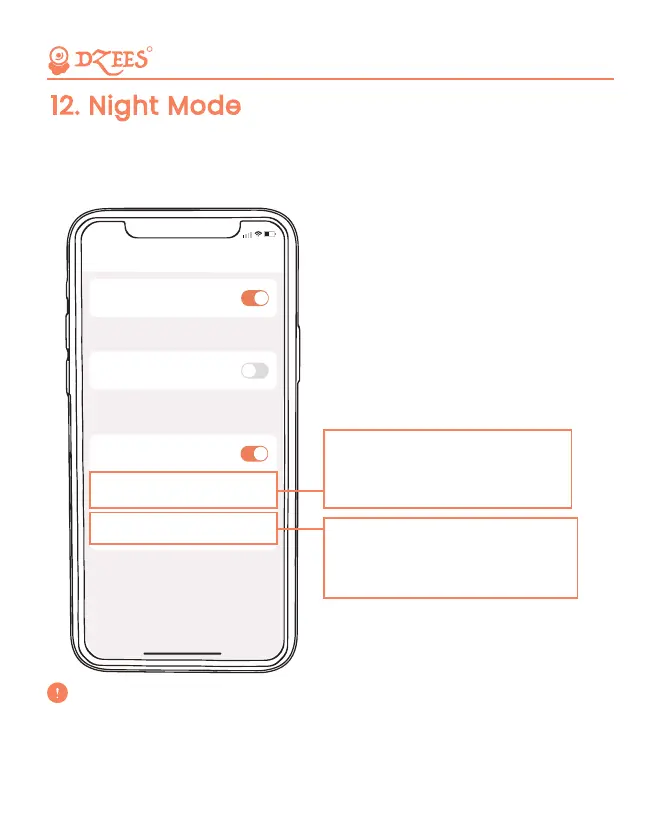 DZEES

12. Night Mode