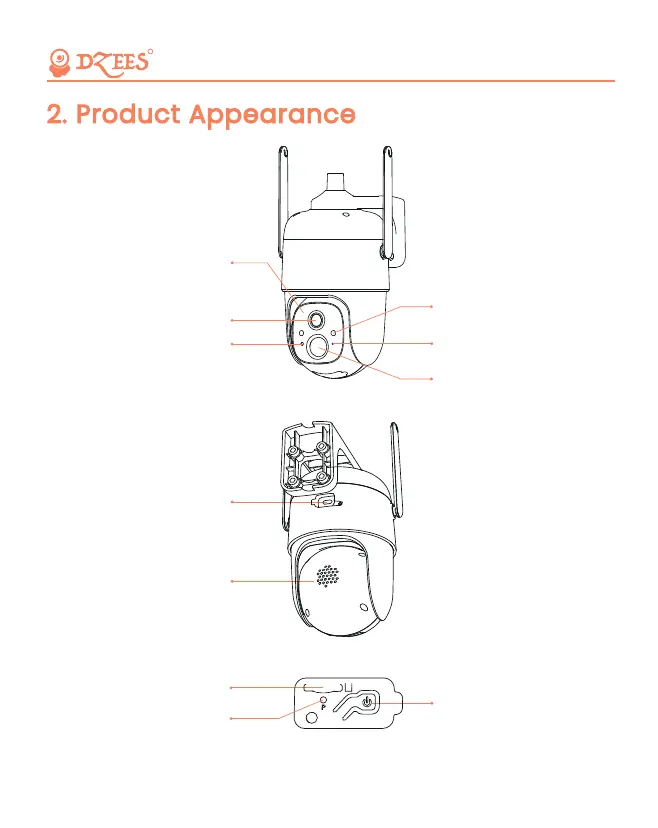 DZEES

2. Product Appearance

P