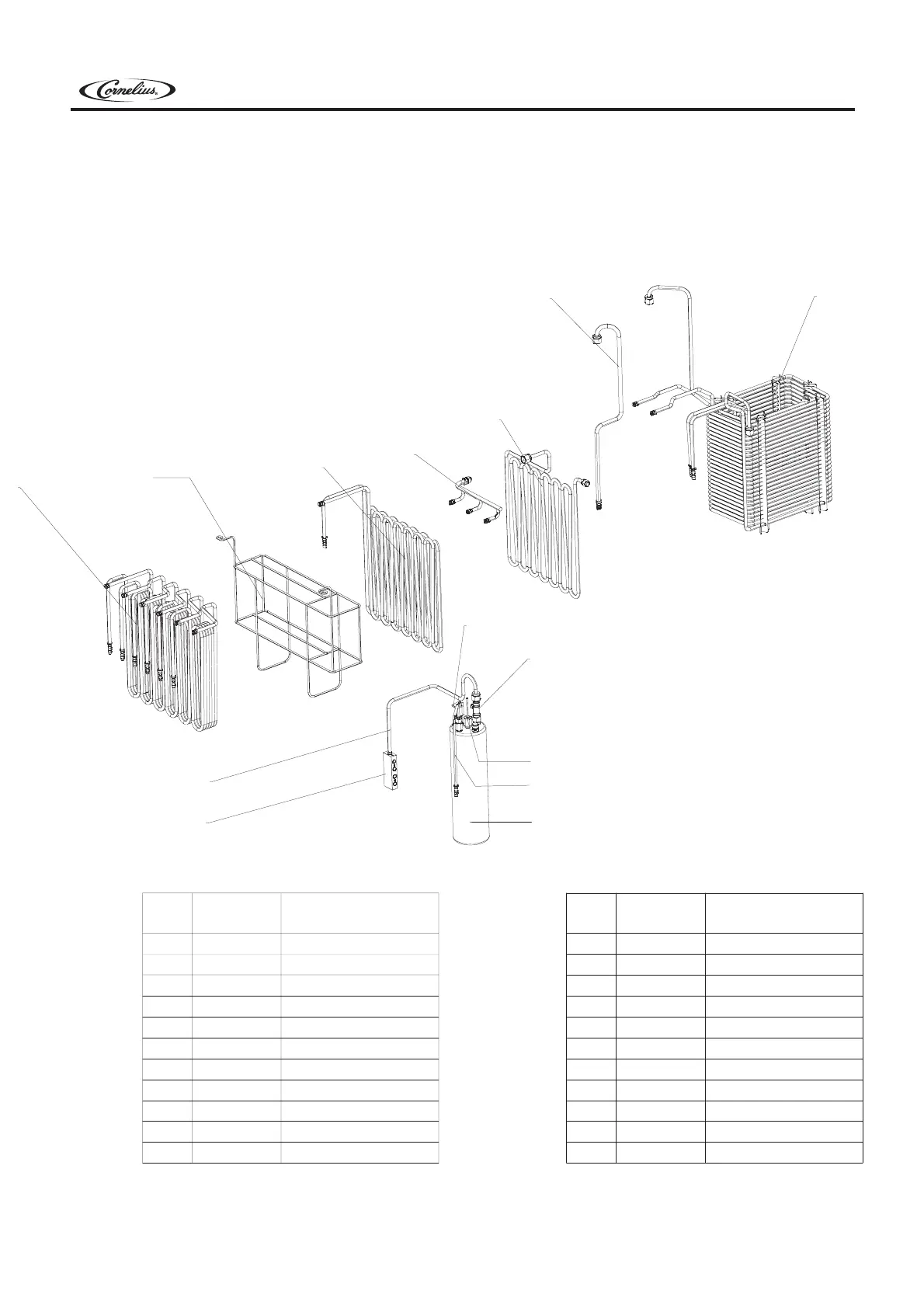 Cornelius