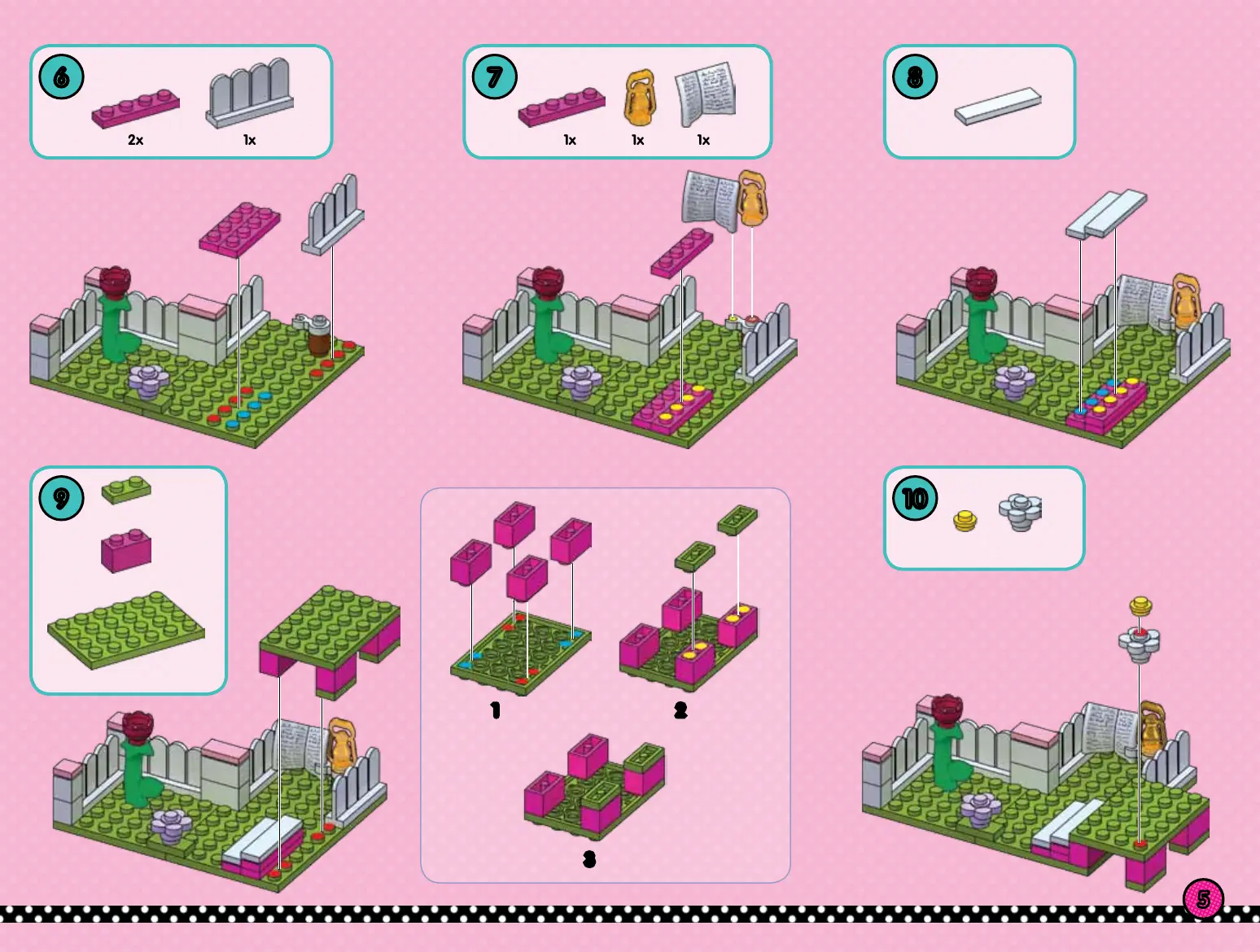 6

2x

1x

7

1x

1x

1x

8

9

1

2

3

10

5