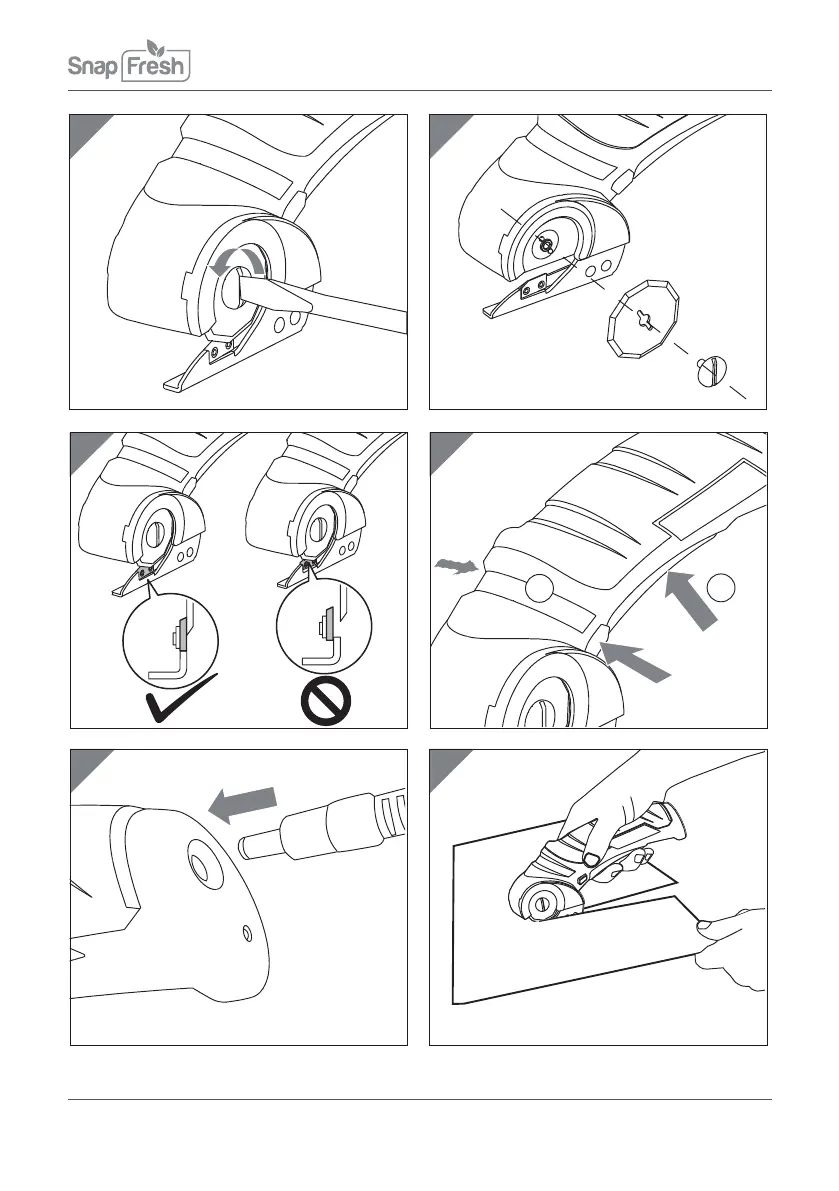 Snap Fresh