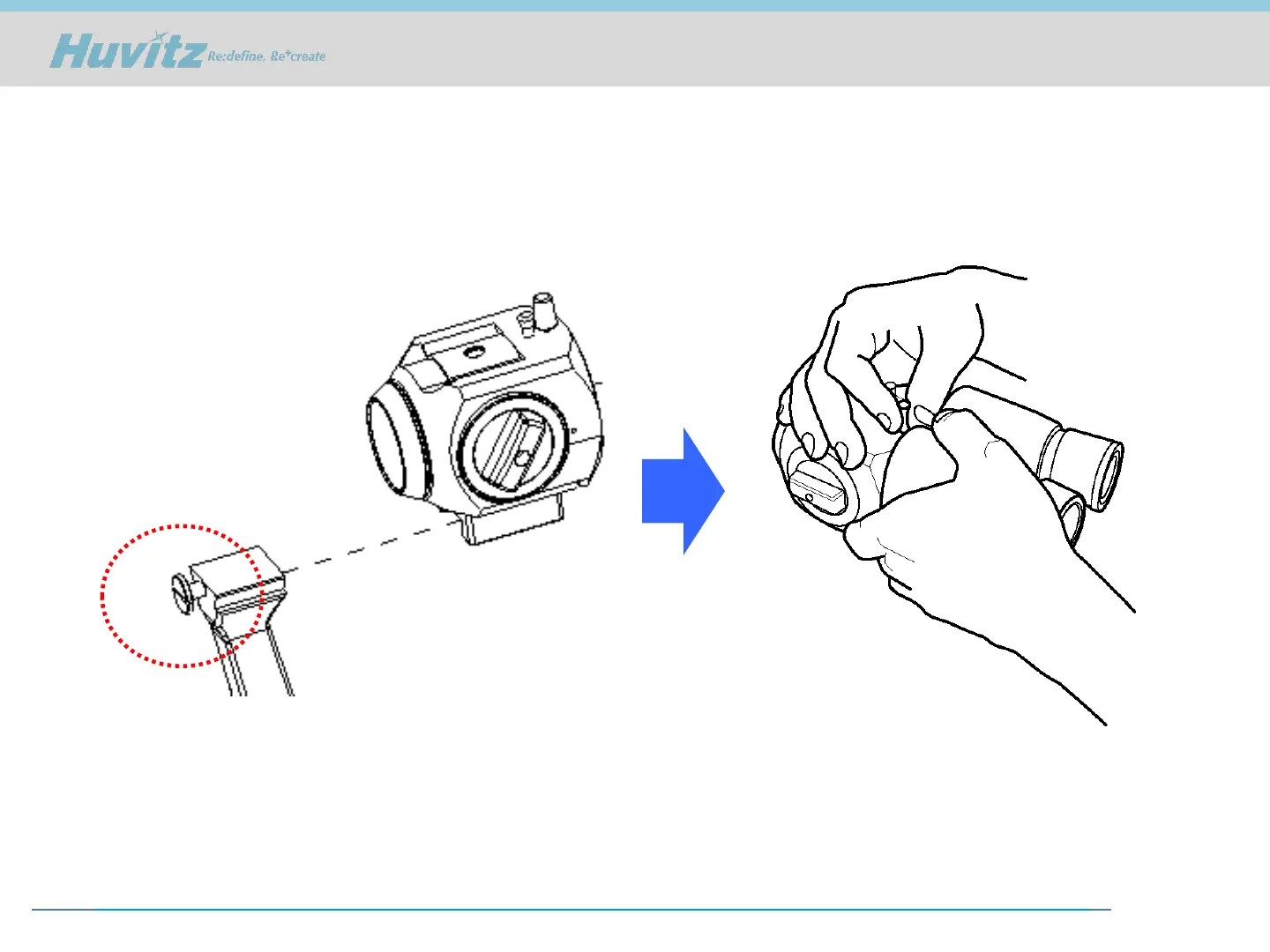 Huvitz Re:define, Re*create