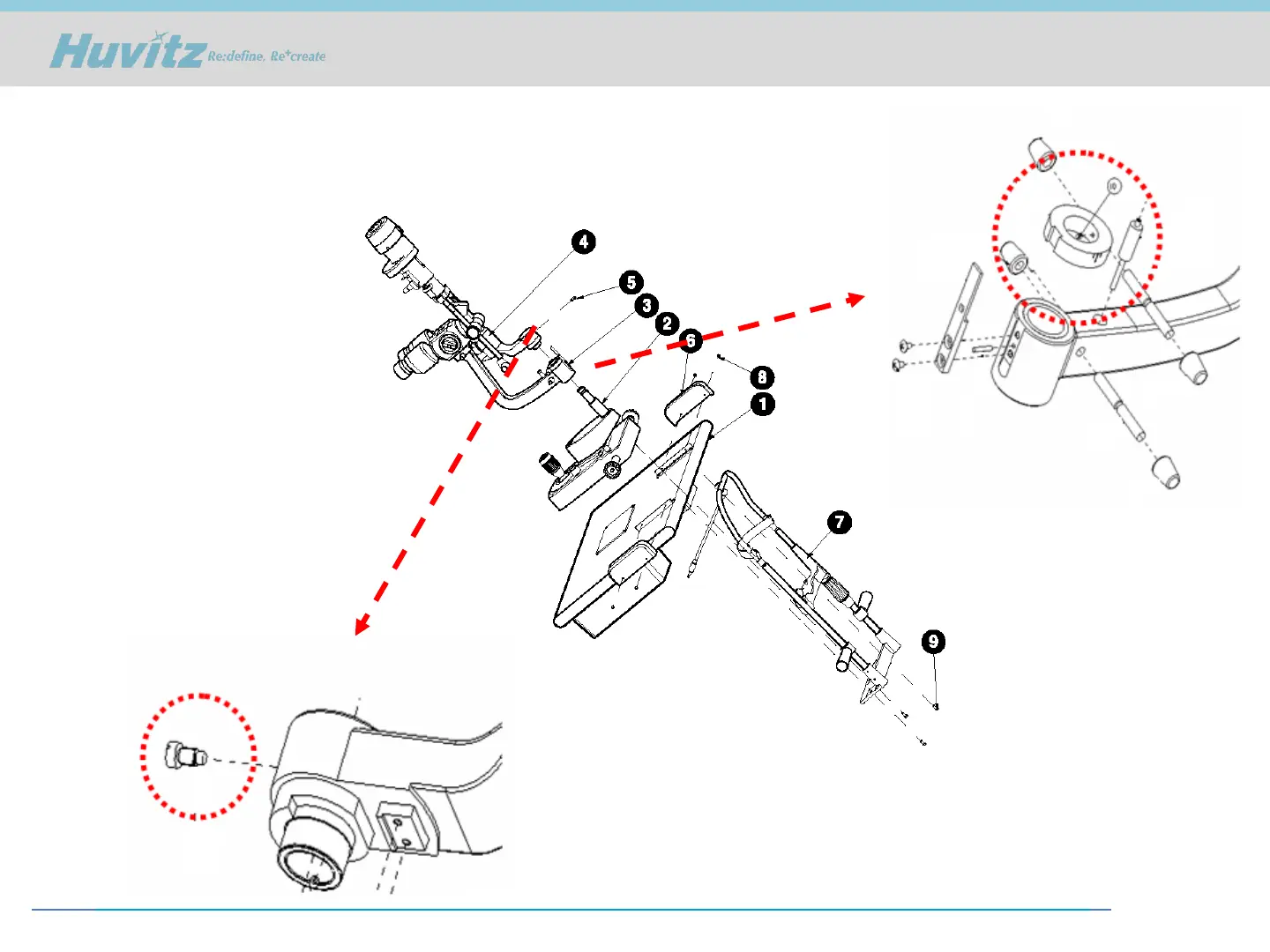 Huvitz Re:define, Re+create

4
5
3
2
6
8
1
7
9