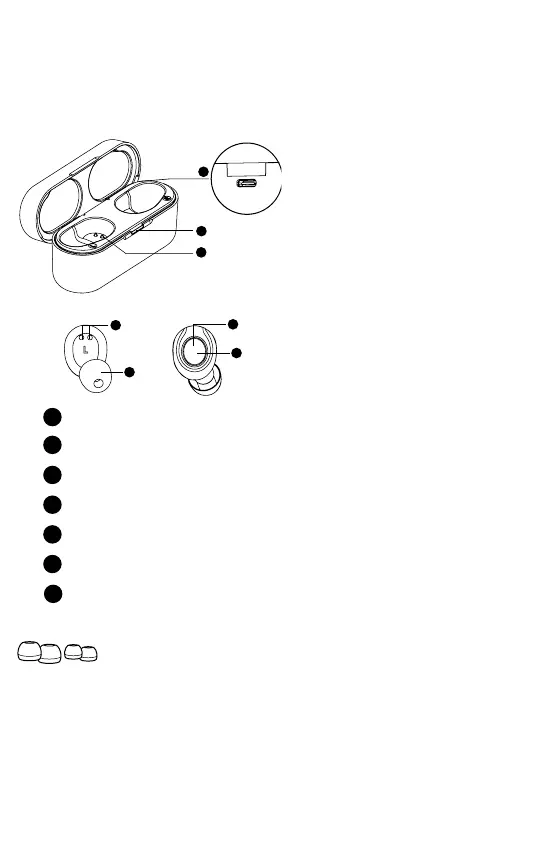 L