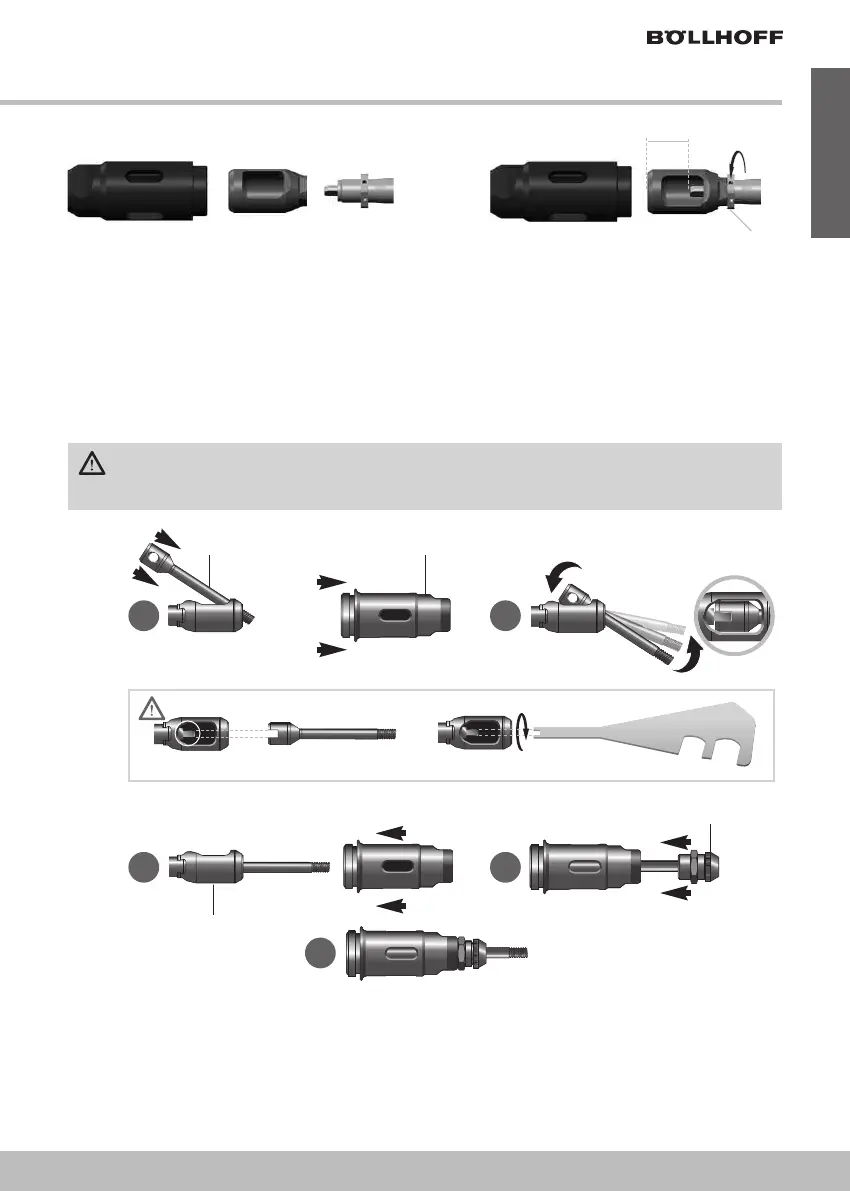 BÖLLHOFF