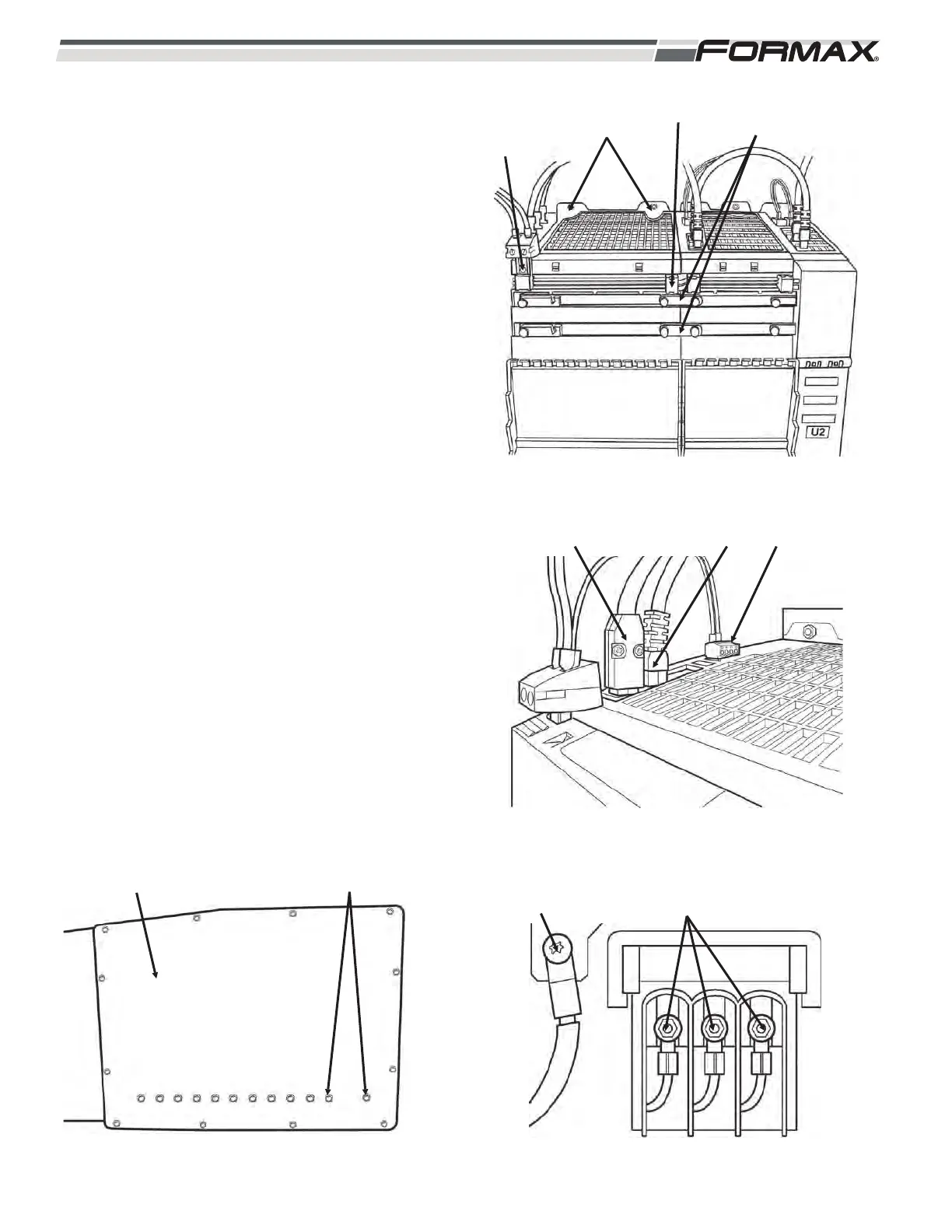 FORMAX®

U2