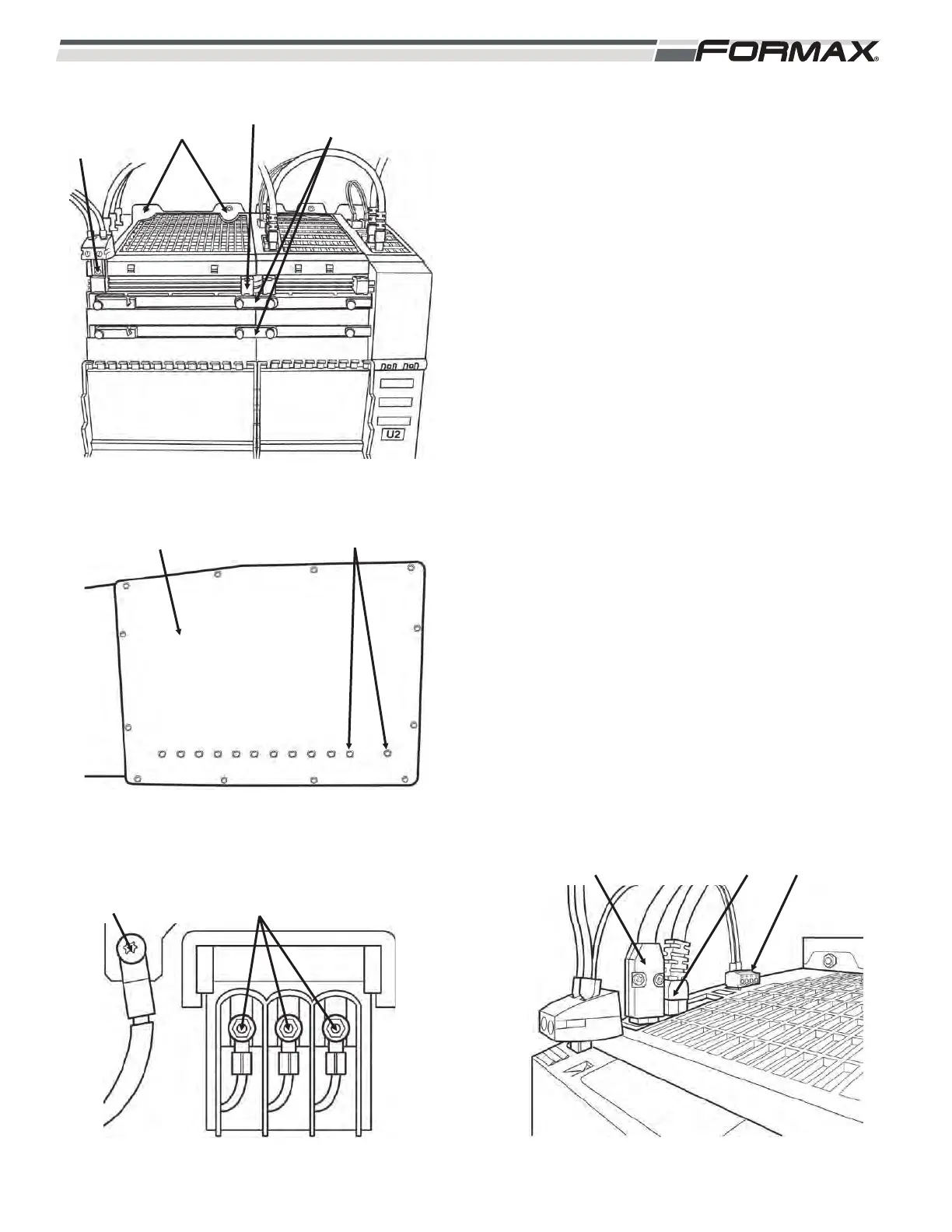 FORMAX®

U2