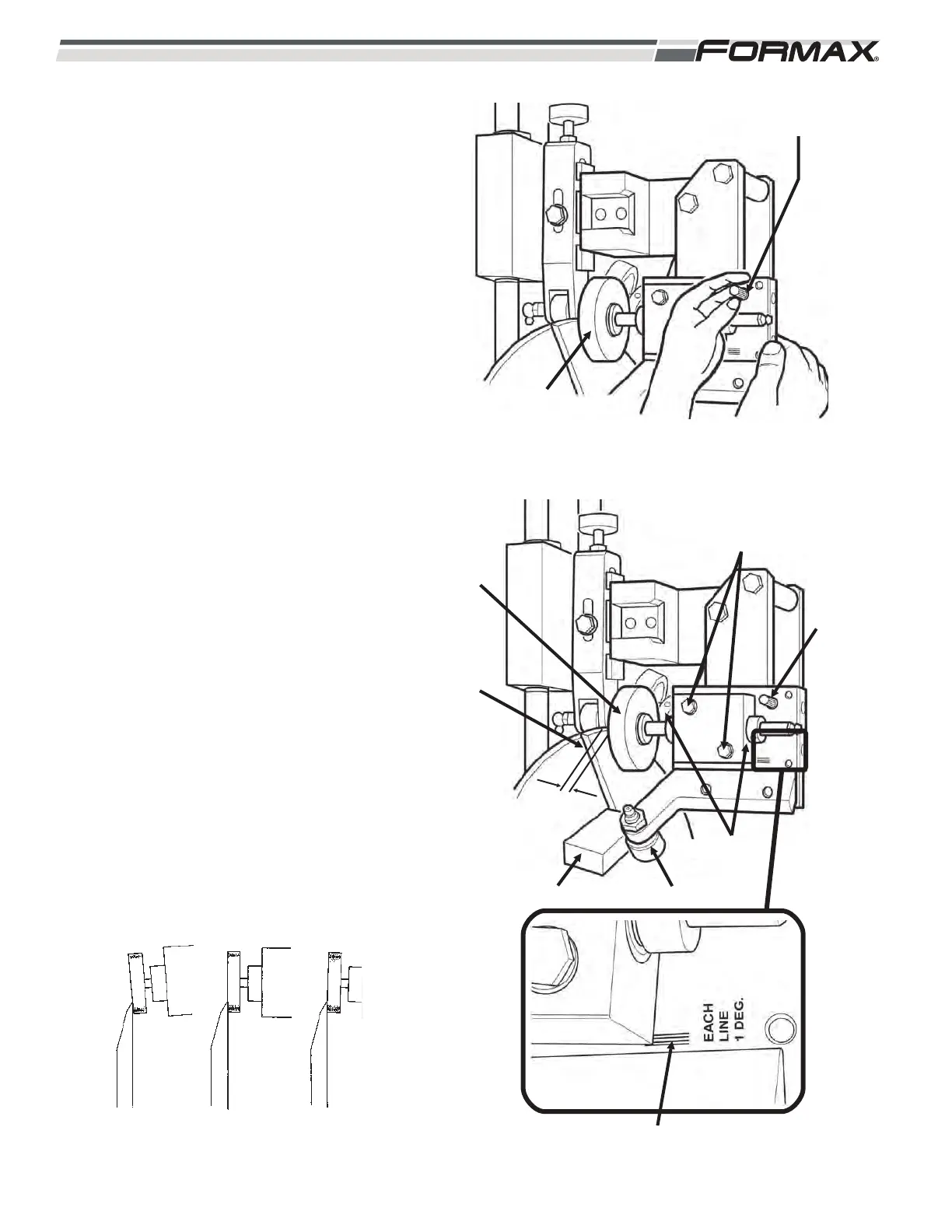 FORMAX®

EACH LINE 1 DEG.