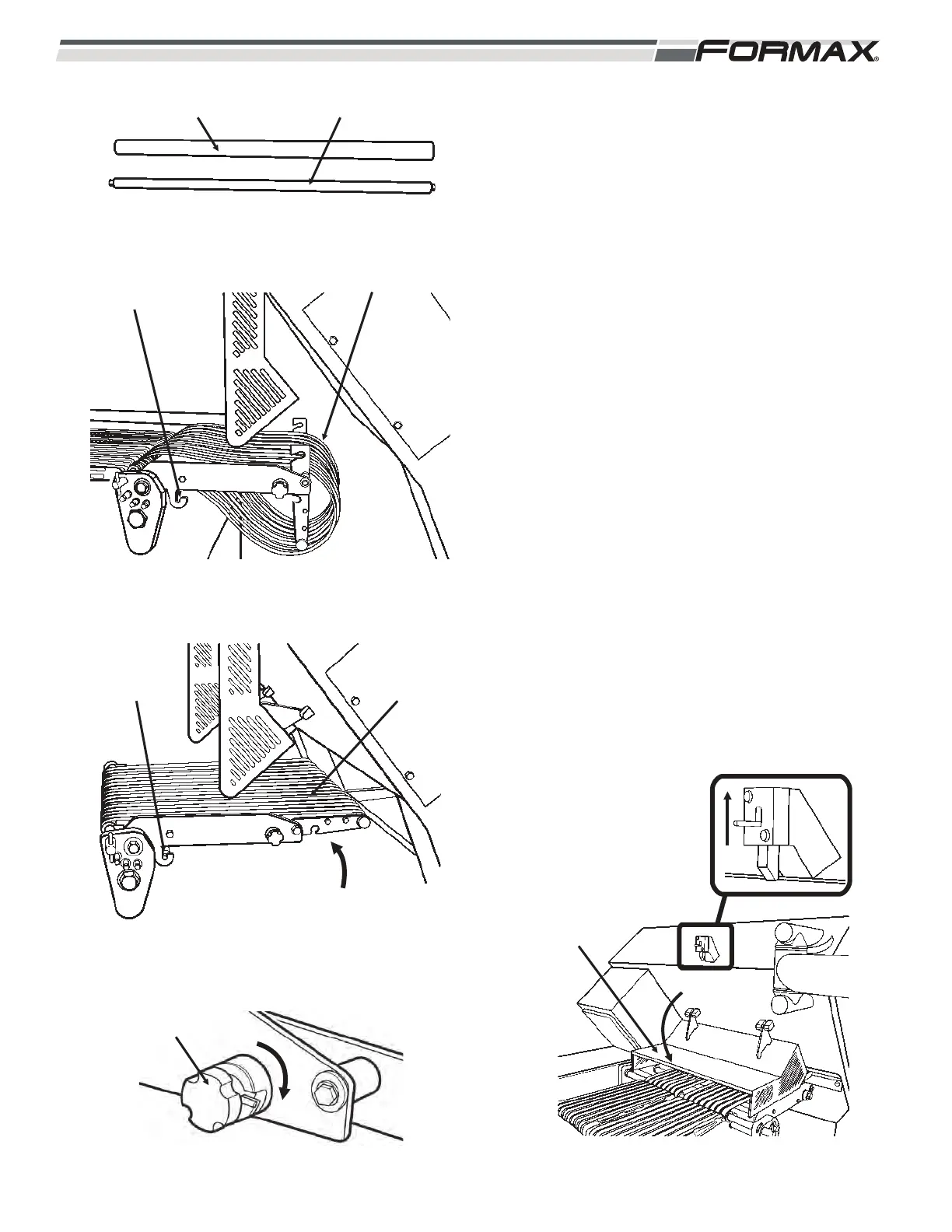 FORMAX®