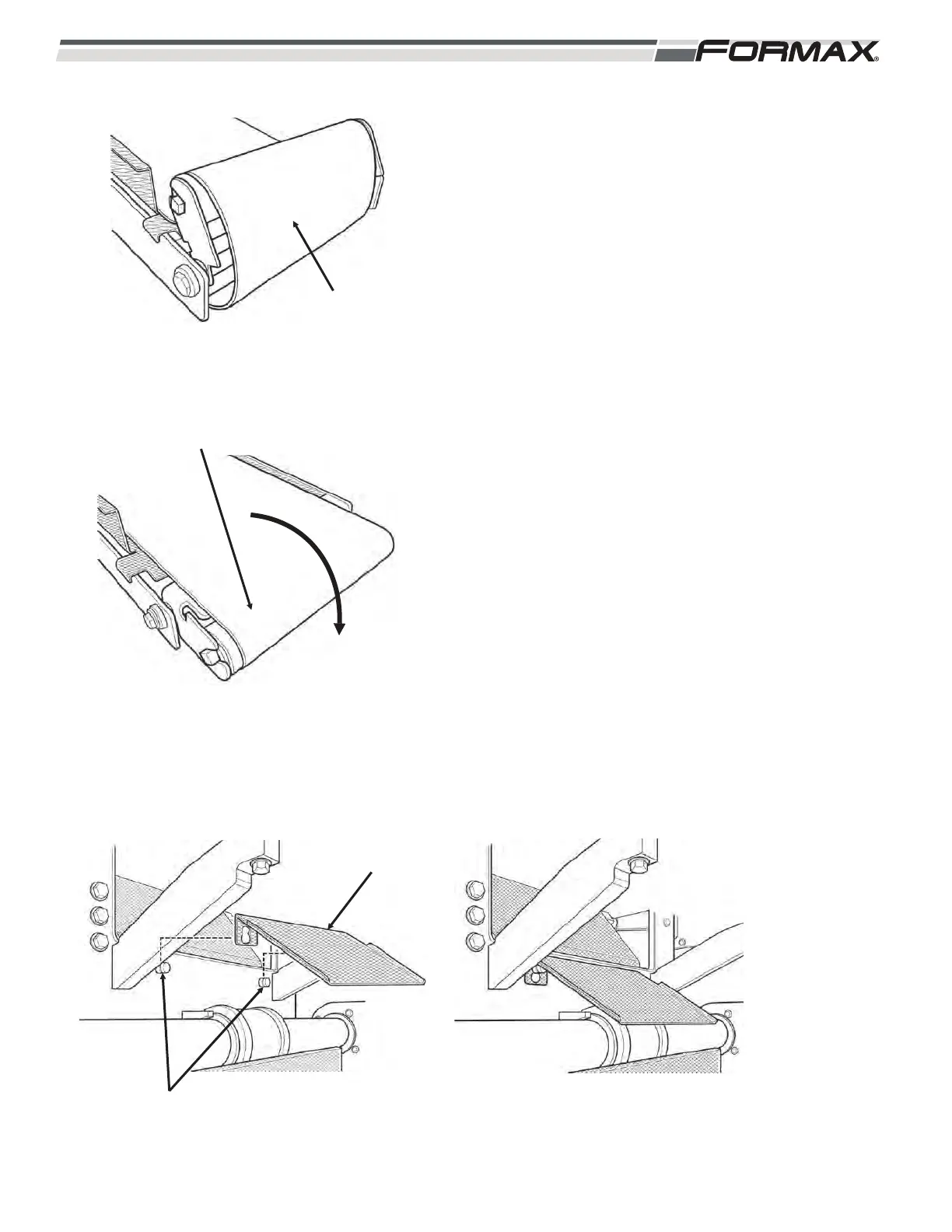 FORMAX®