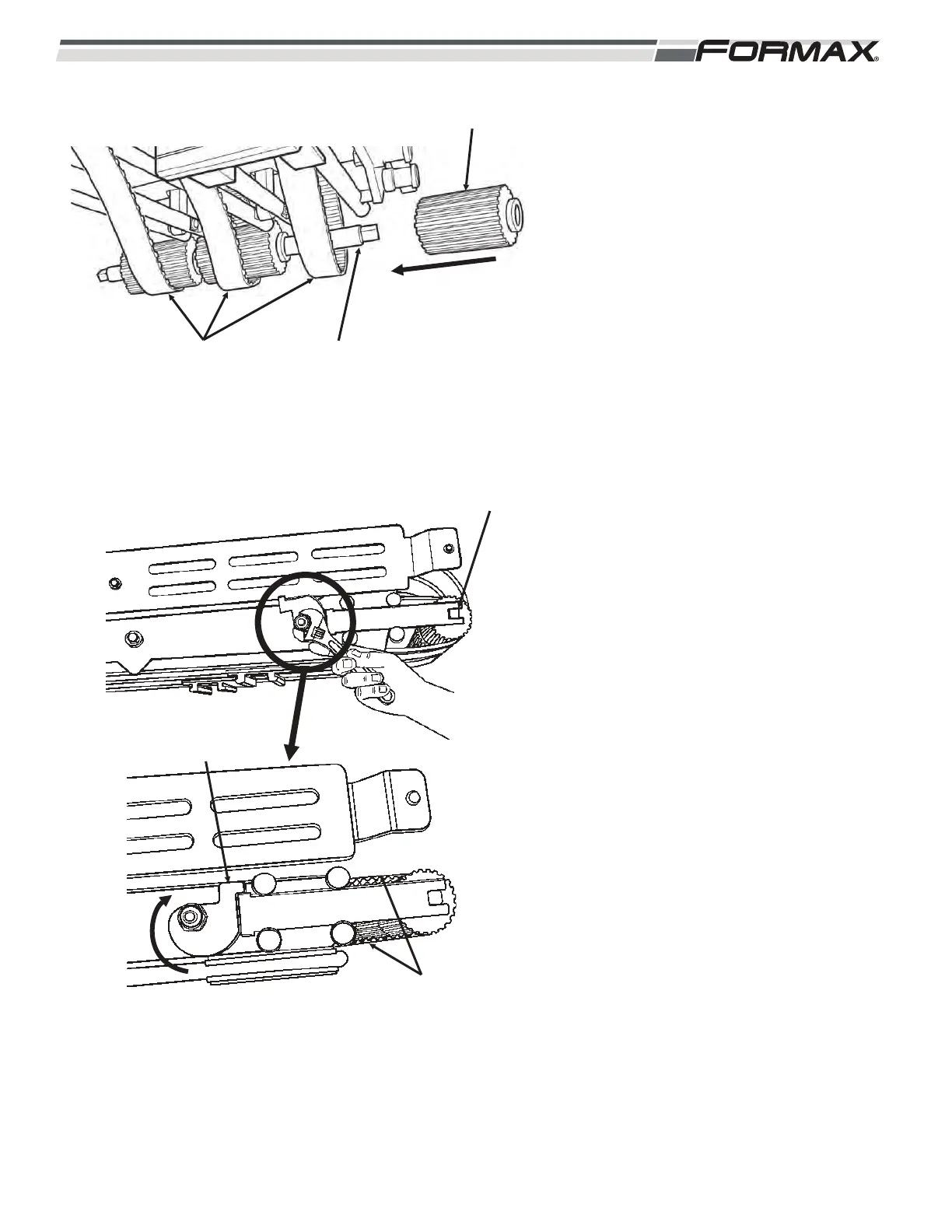 FORMAX®