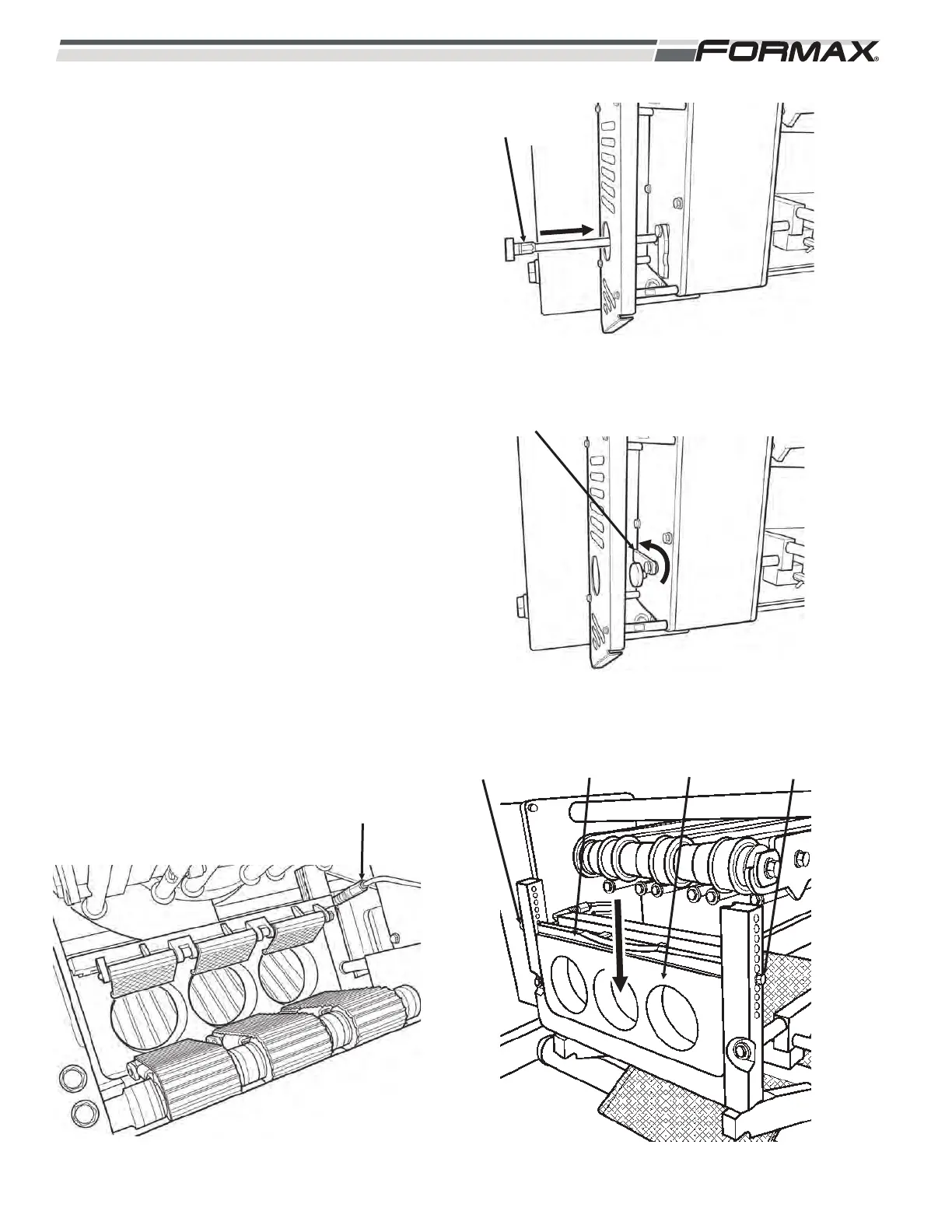 FORMAX®