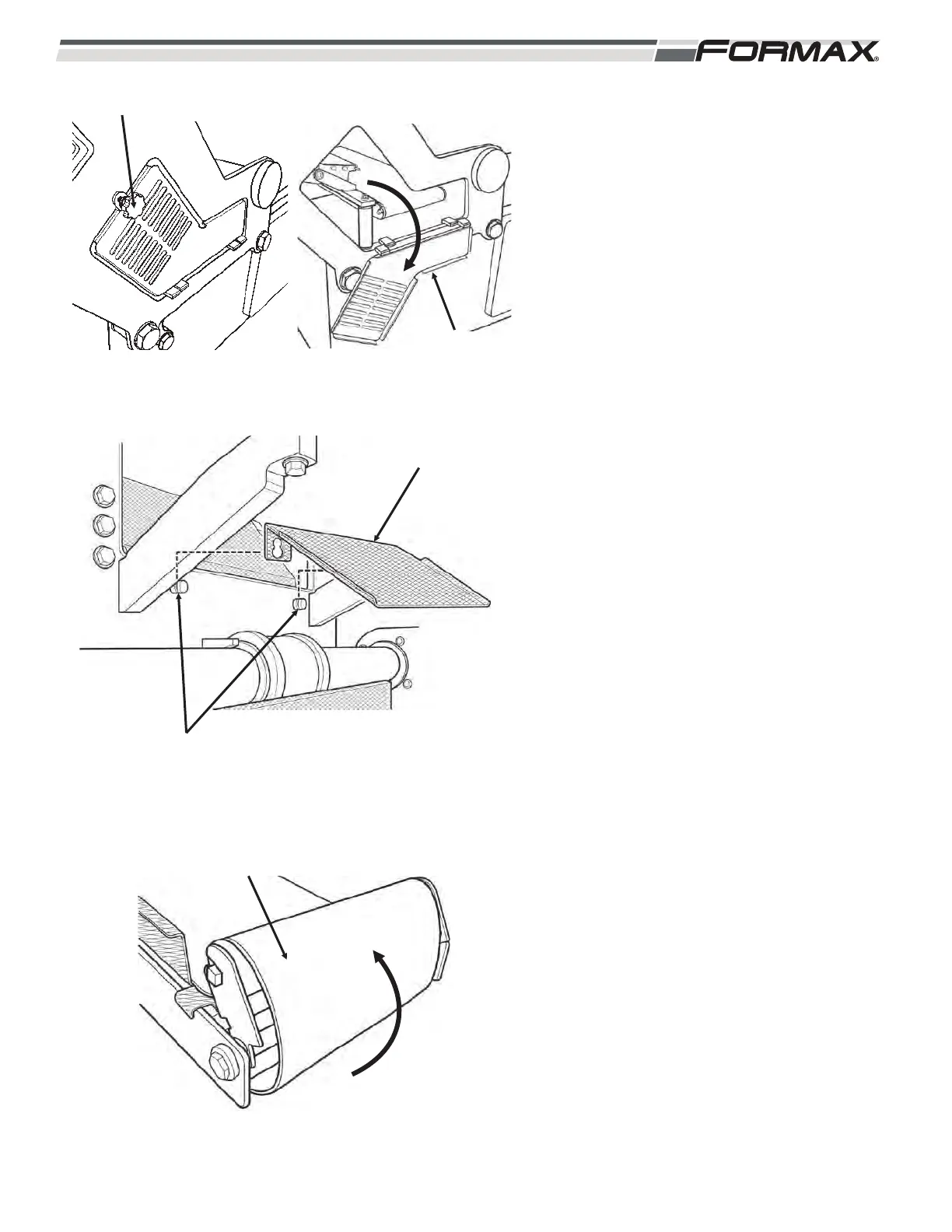 FORMAX®