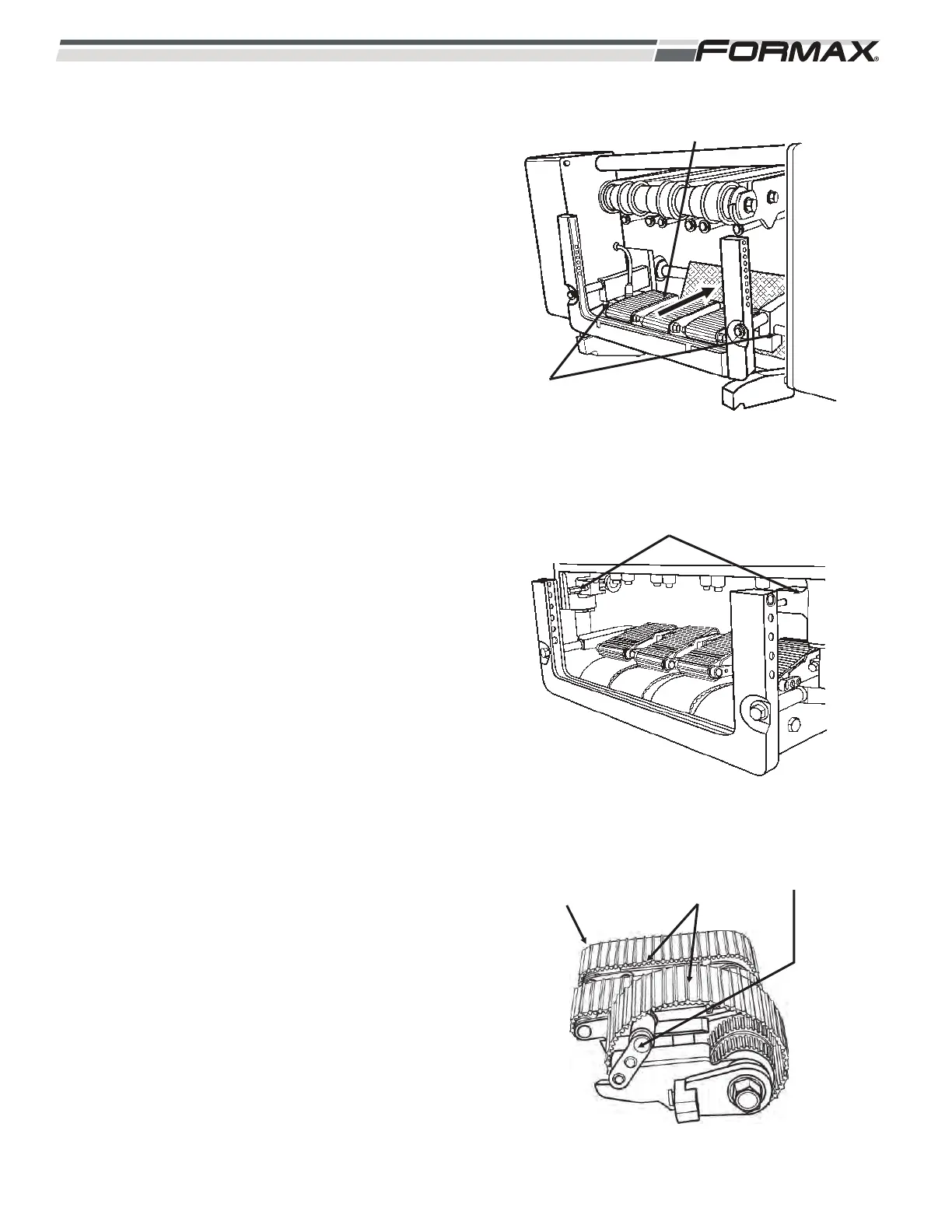 FORMAX®