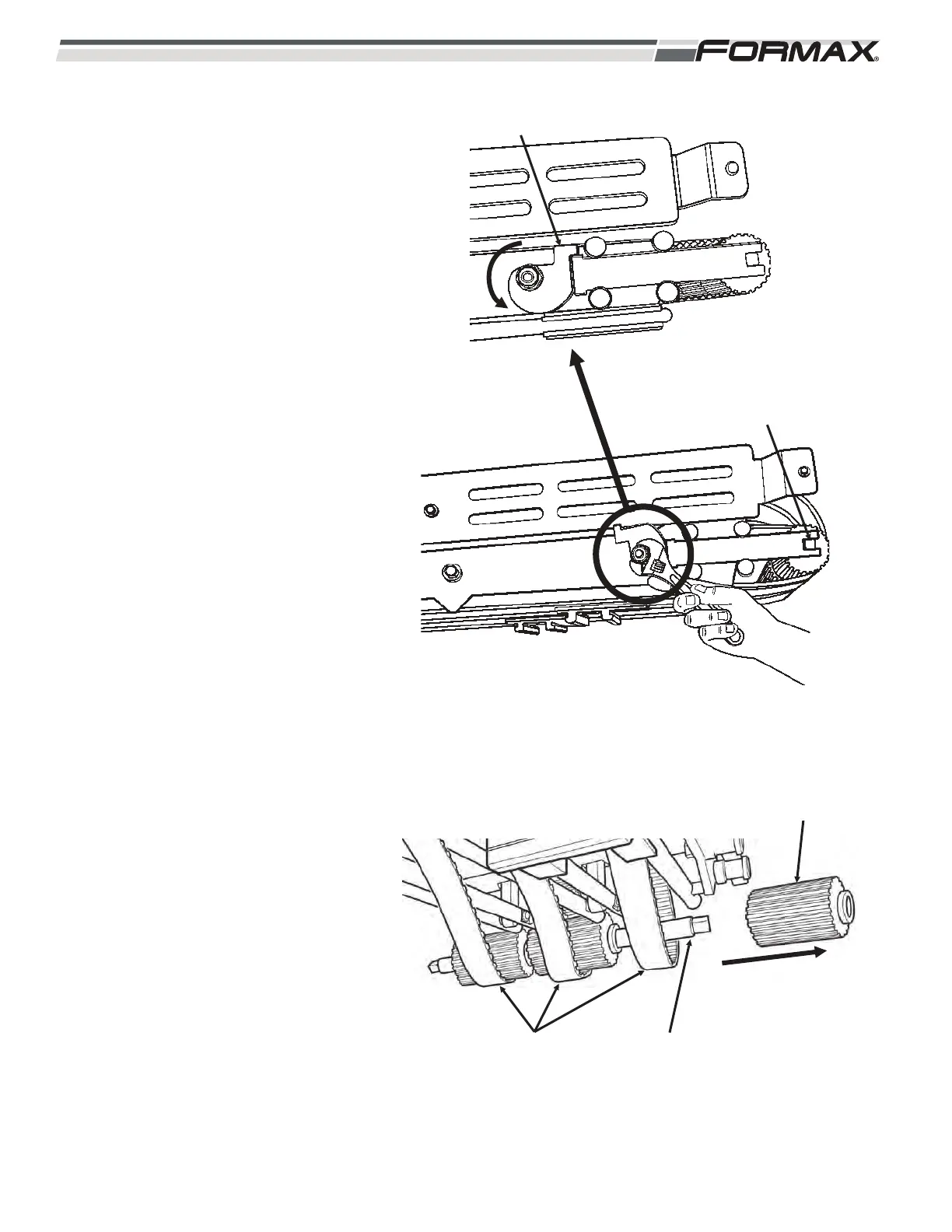 FORMAX®