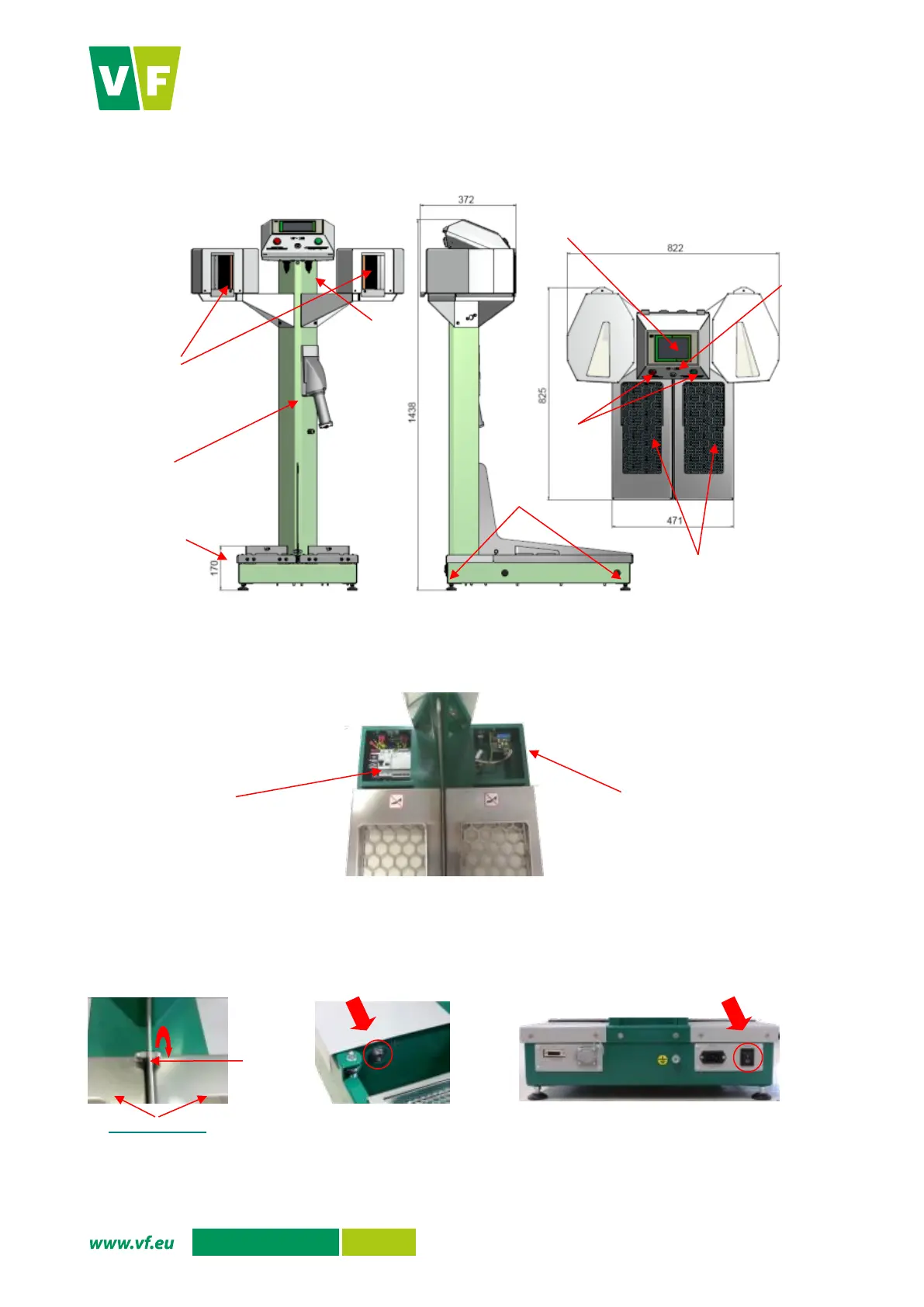 VF

372

822

1438

825

471

170

www.vf.eu