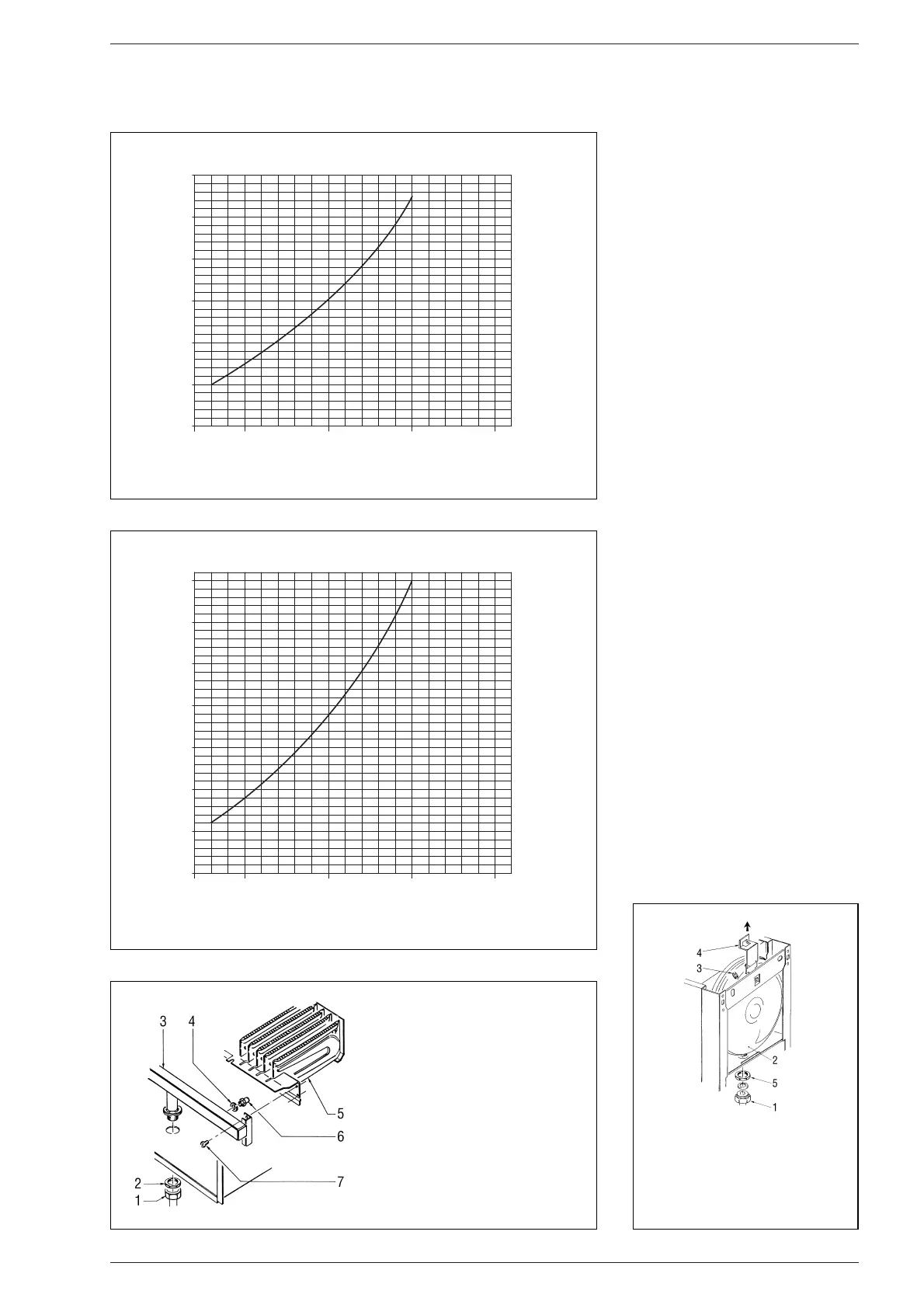 3
4
5
6
7
2
1

4
3
2
5
1