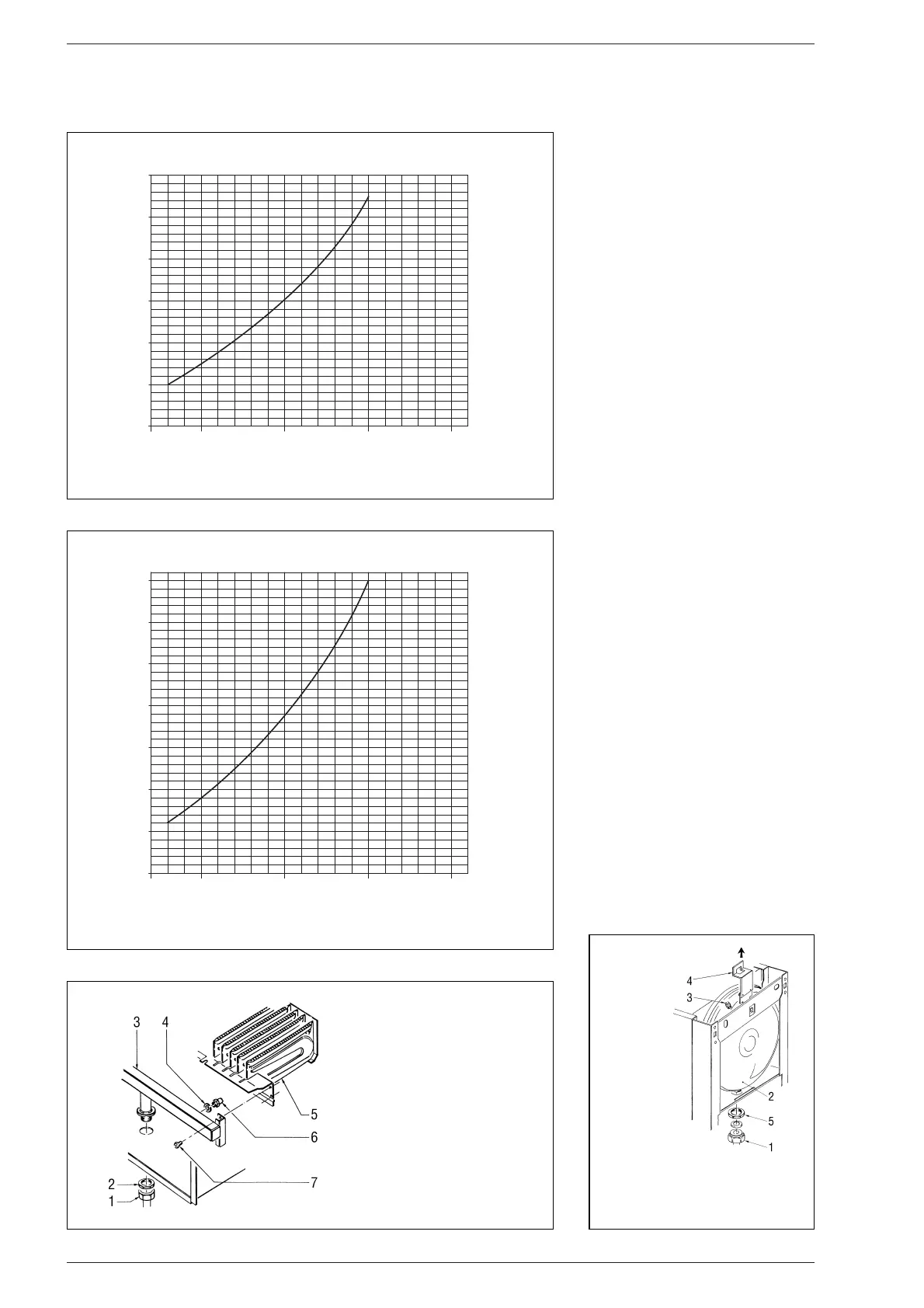 3

4

5

6

7

2

1

4

3

2

5

1