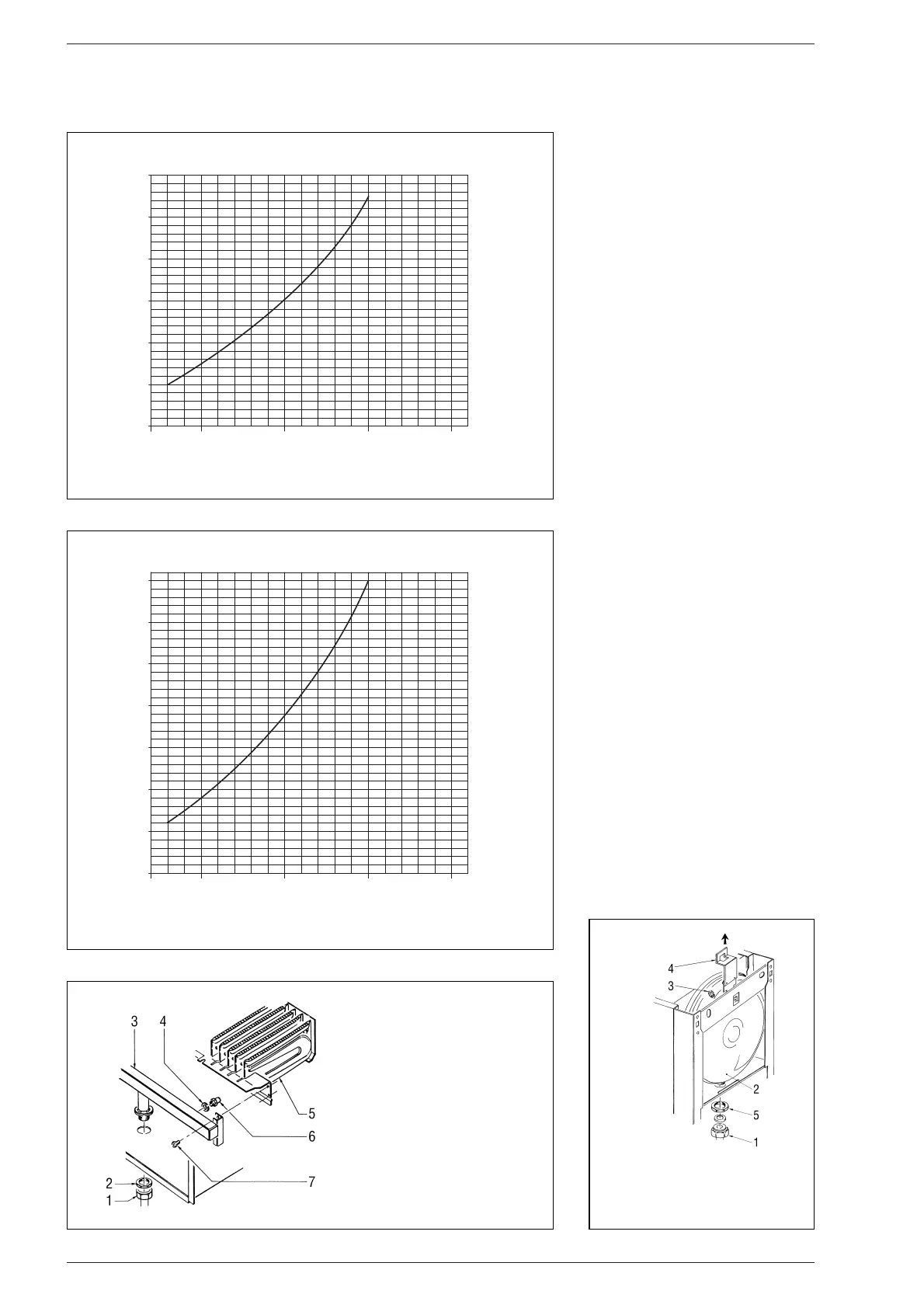 3
4
5
6
7
2
1

4
3
0
2
5
1