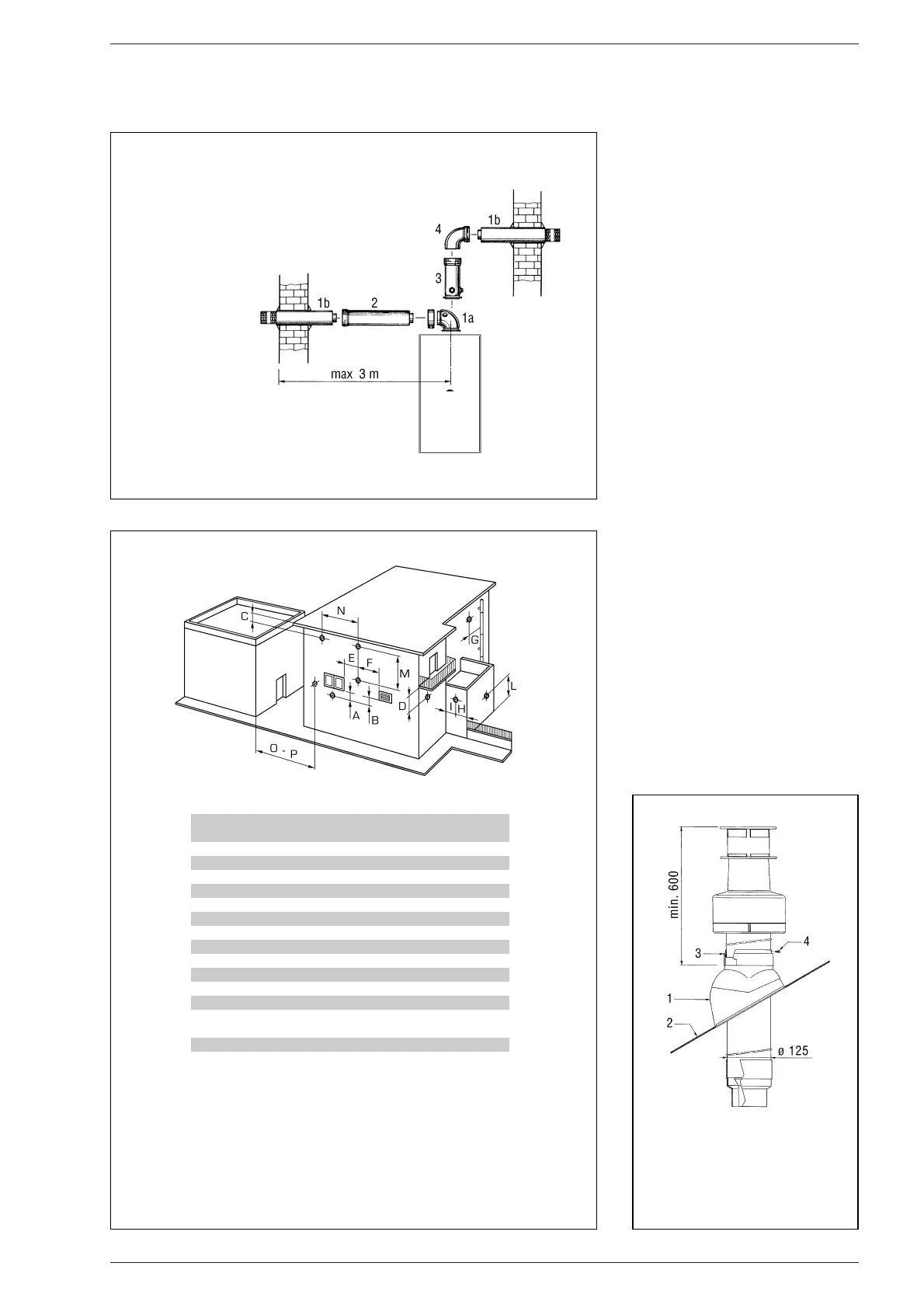 4
1b
3
1b
2
1a
max 3 m

C
N
G
E
F
M
L
D
I
H
A
B
O - P

min. 600
3
4
1
2
ø 125