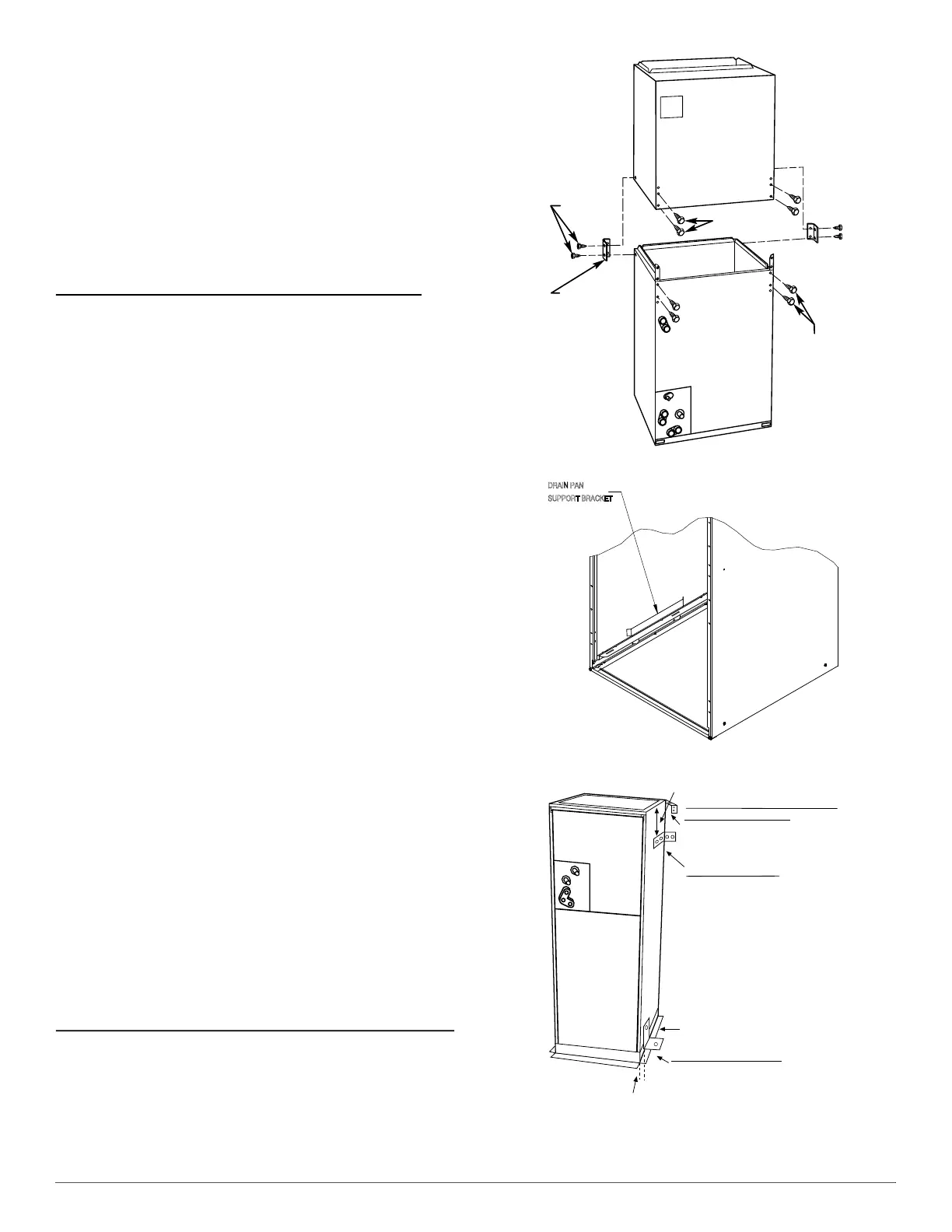 DRAIN PAN
SUPPORT BRACKET