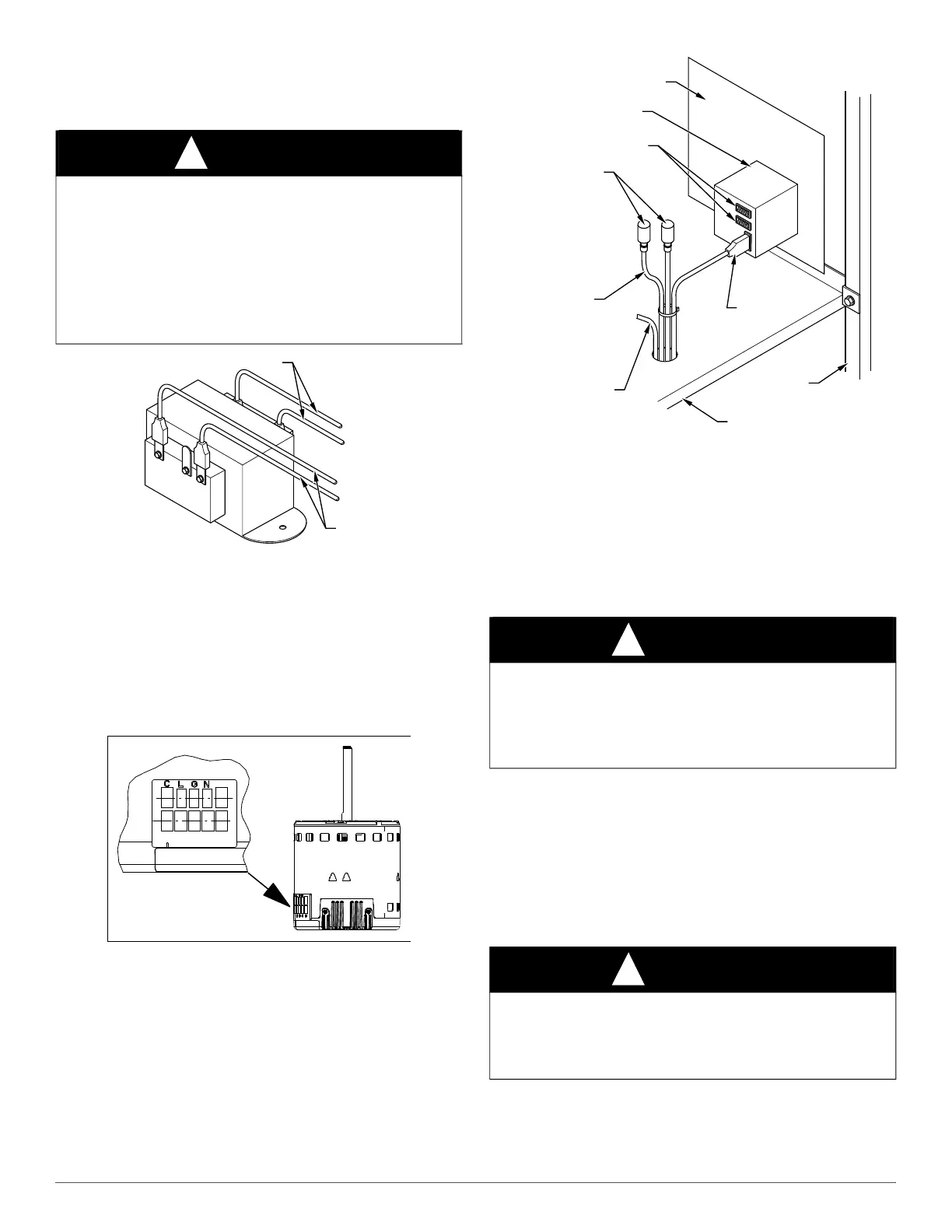 C L G N