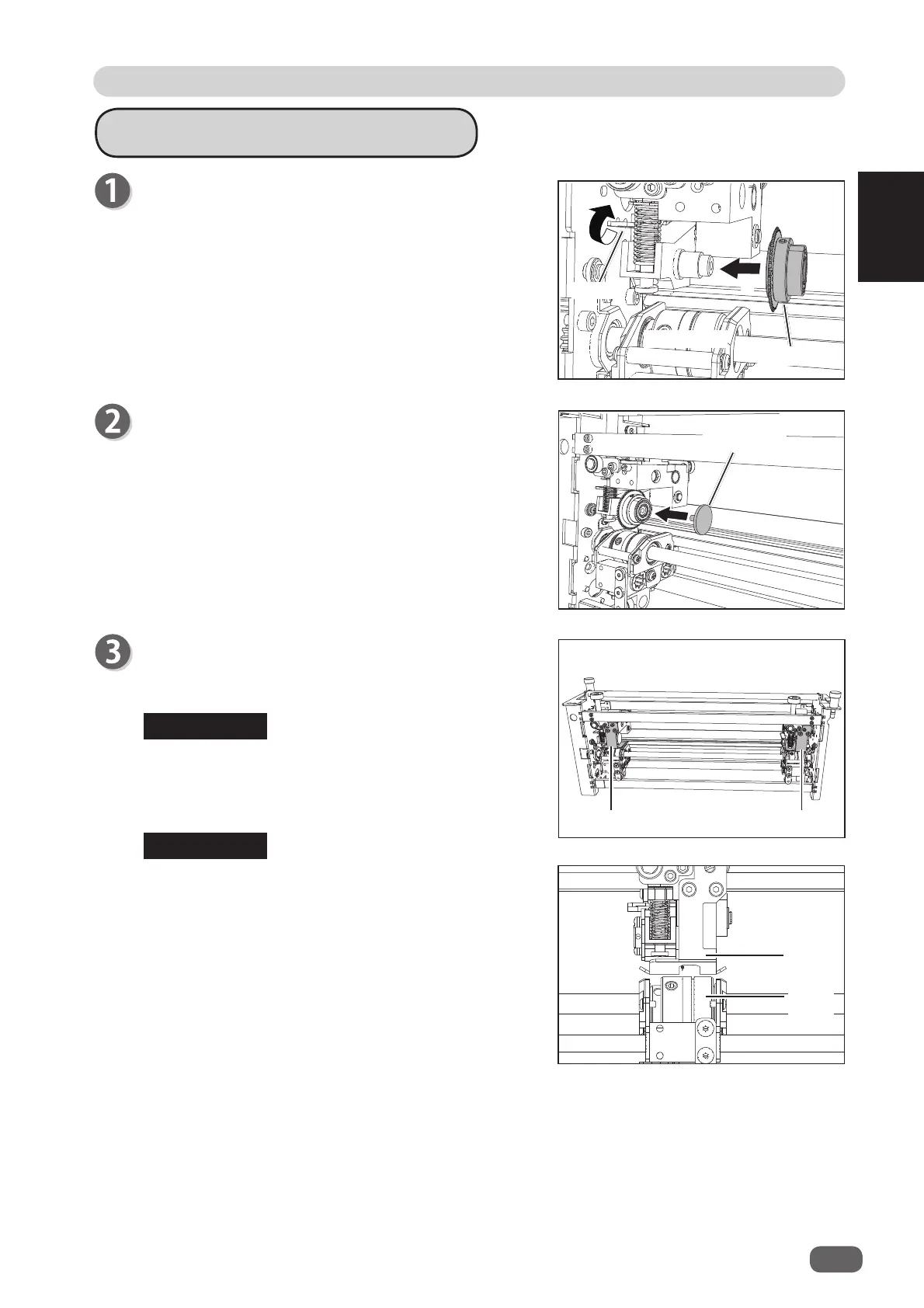 1

2

3