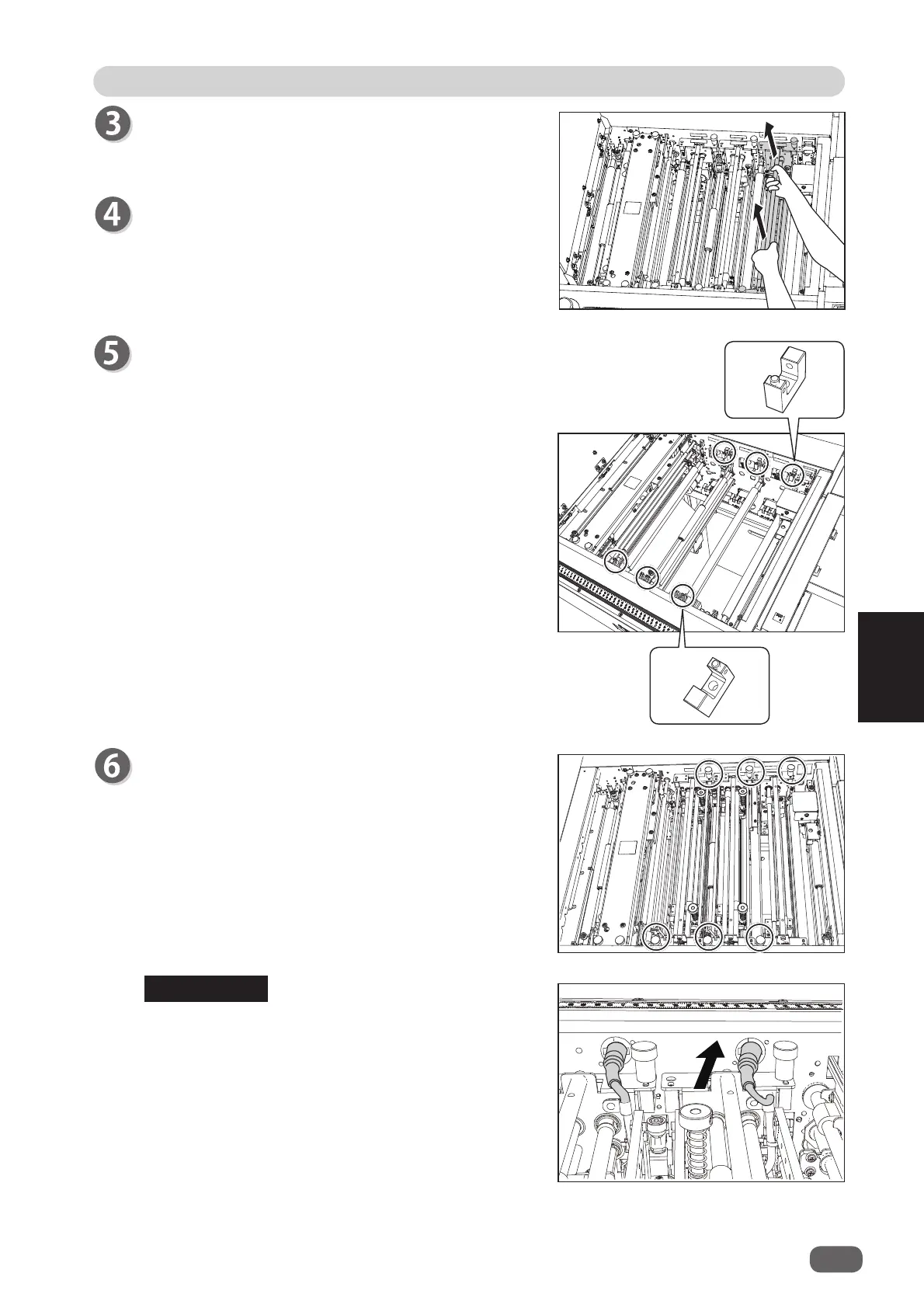 3

4

5

6