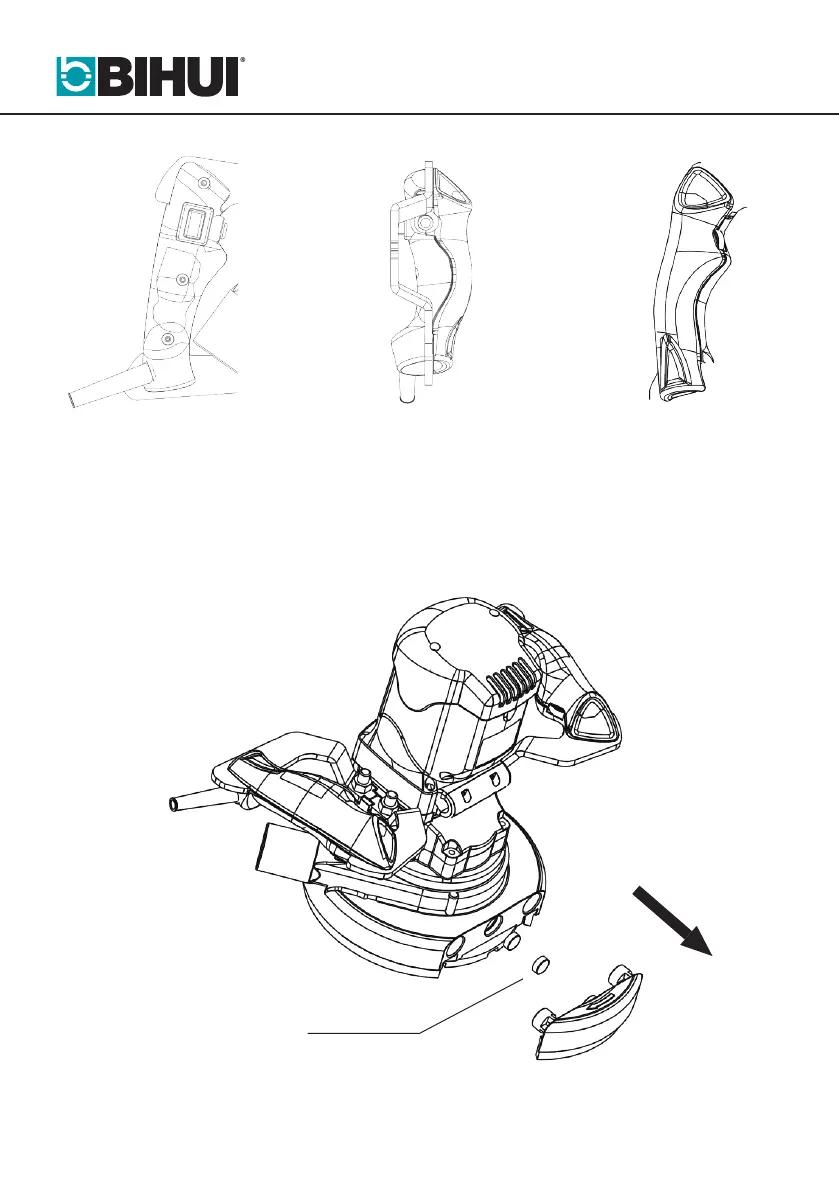 BIHUI®