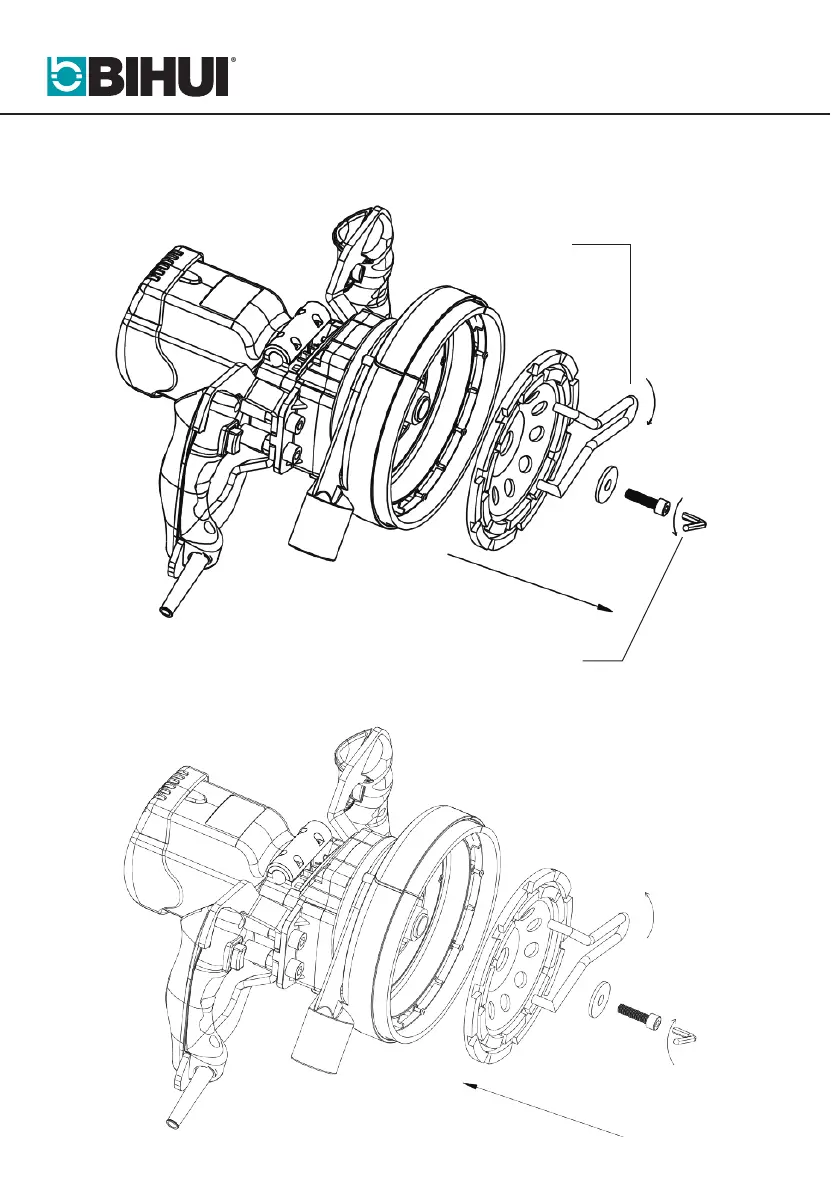 BIHUI®